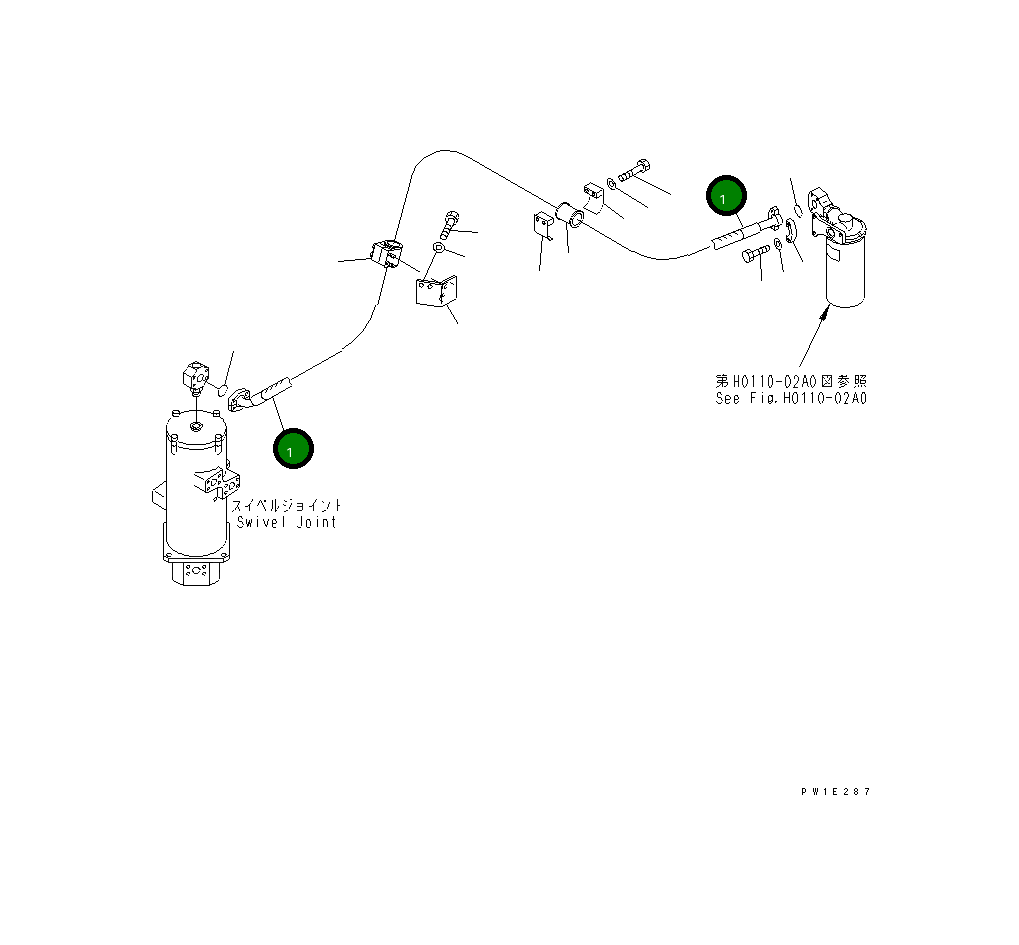 1

第H0110-02A0図参照
See Fig.H0110-02A0

1

スイベルジョイント
Swivel Joint

PW1E287