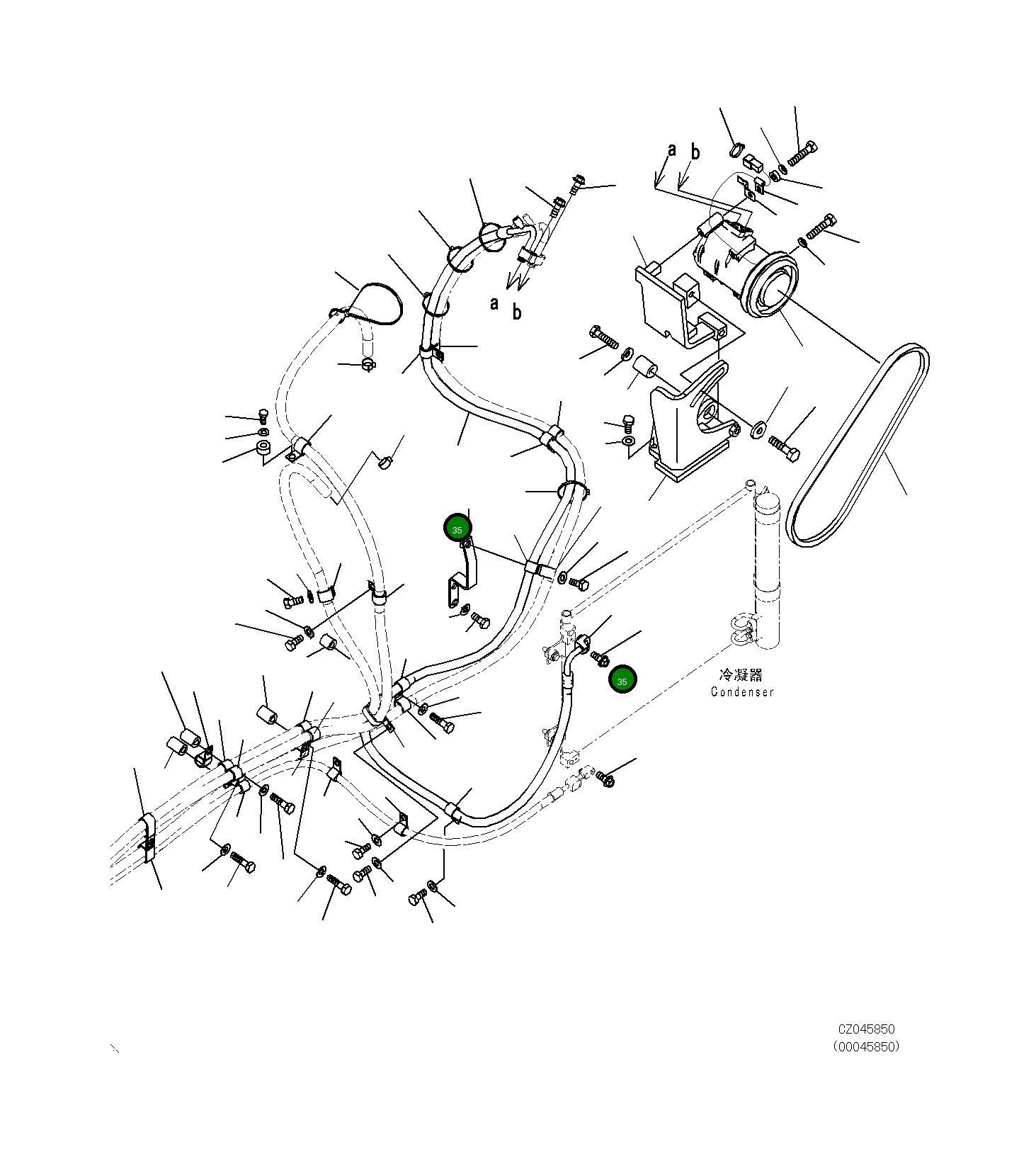 a b

a b

35

35

冷凝器
Condenser

CZ045850
(00045850)