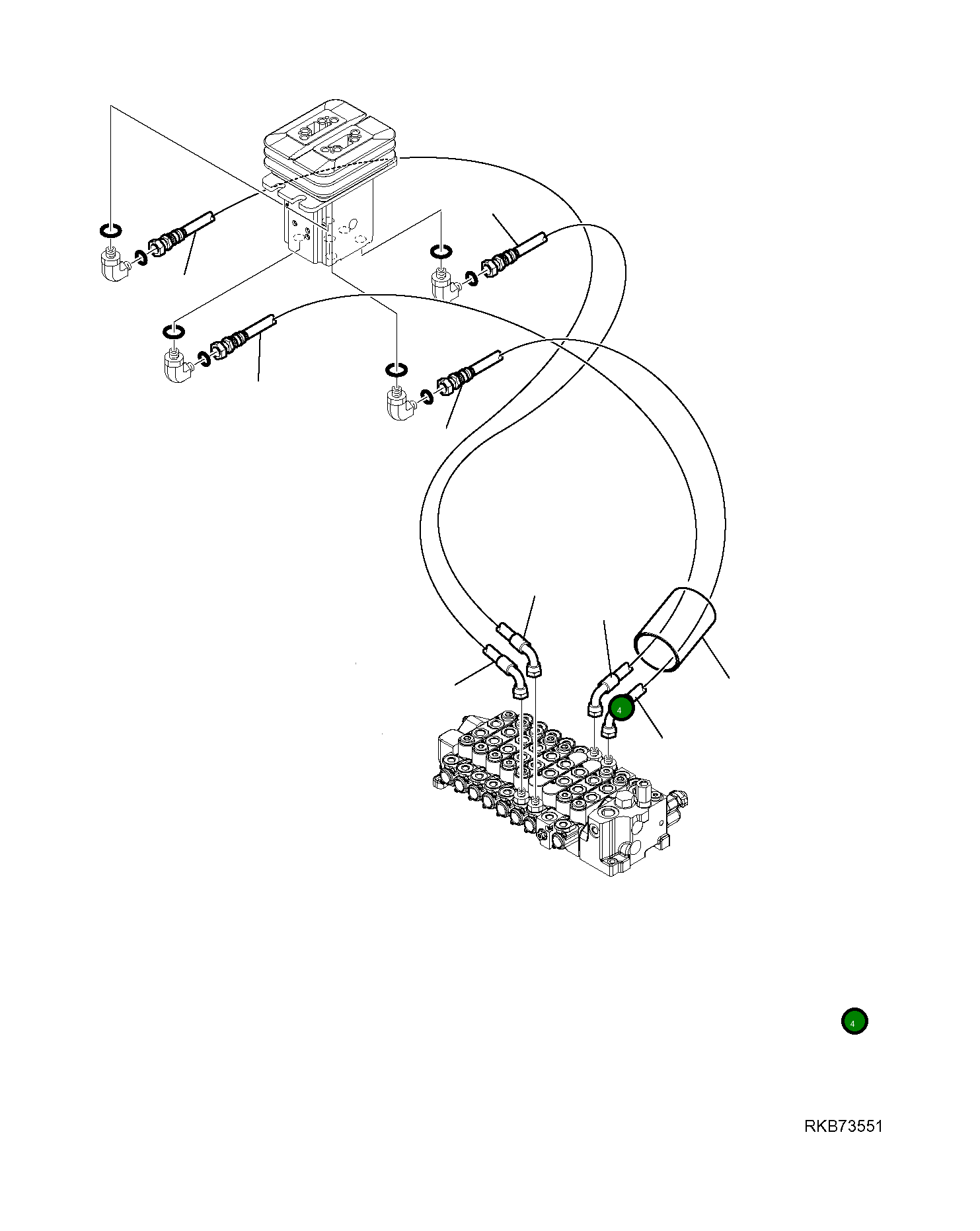 4

4

RKB73551