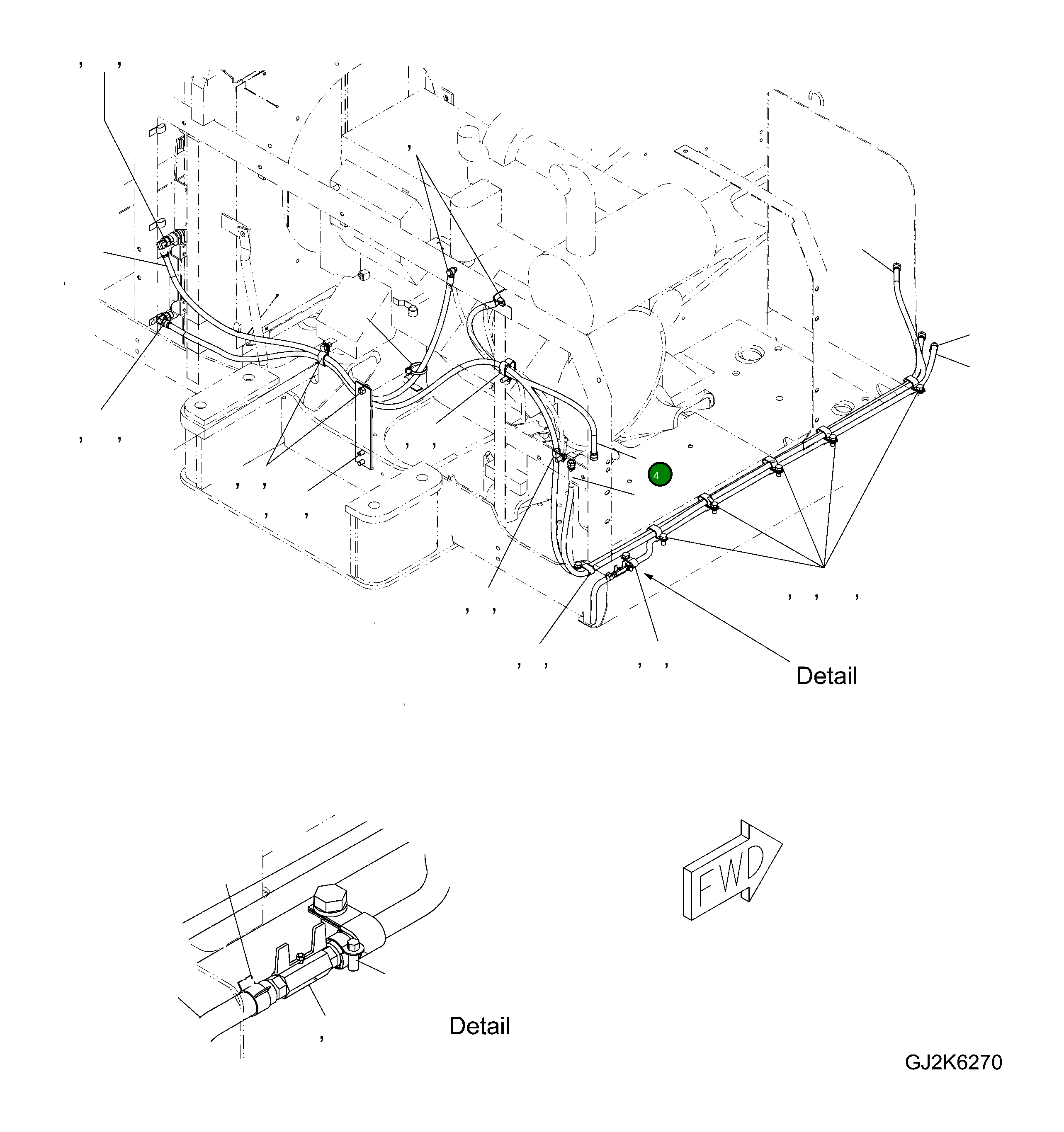 4

Detail

FWD

Detail

GJ2K6270