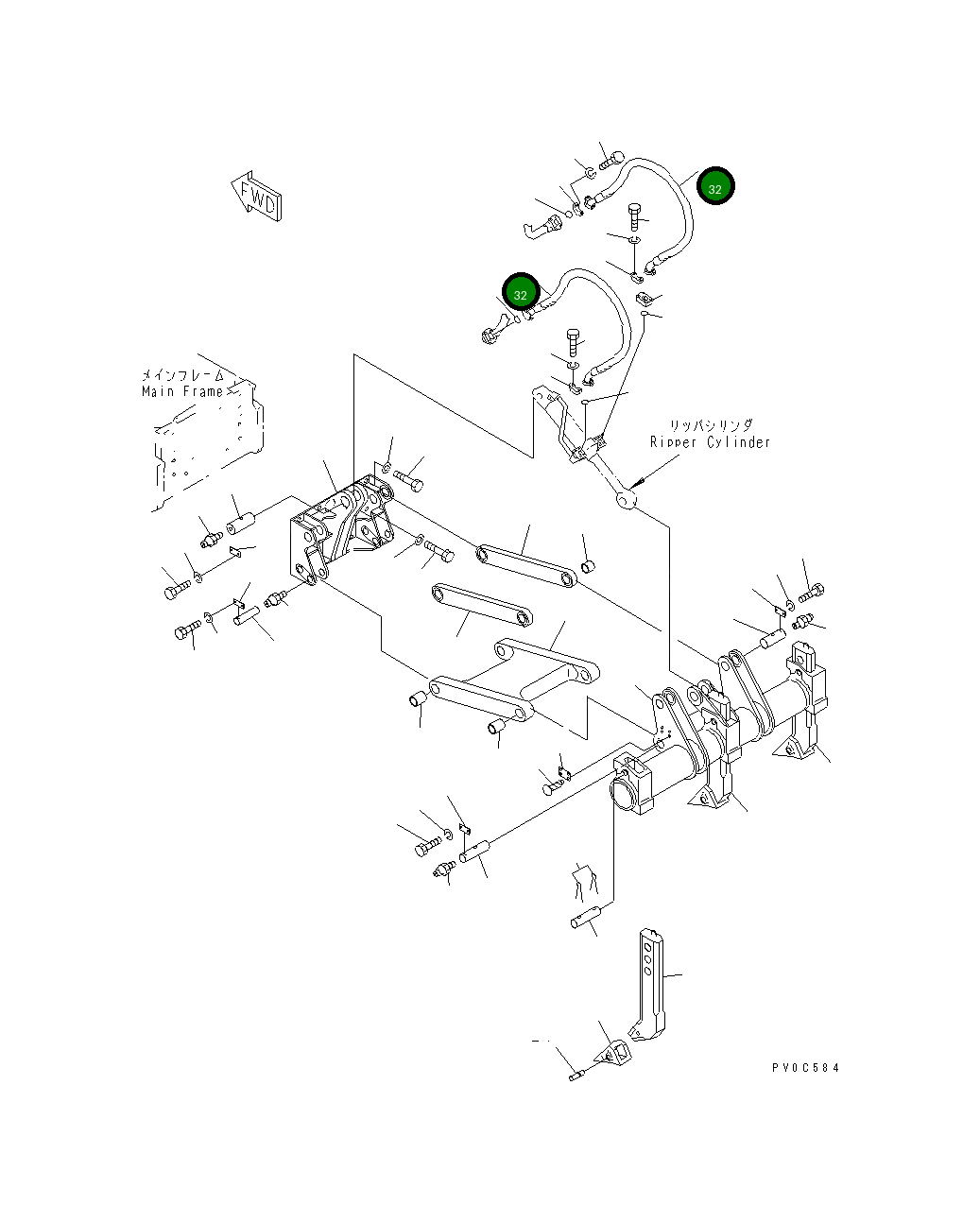 FWD

32

32

メインフレーム
Main Frame

リッパシリンダ
Ripper Cylinder

PV0C584