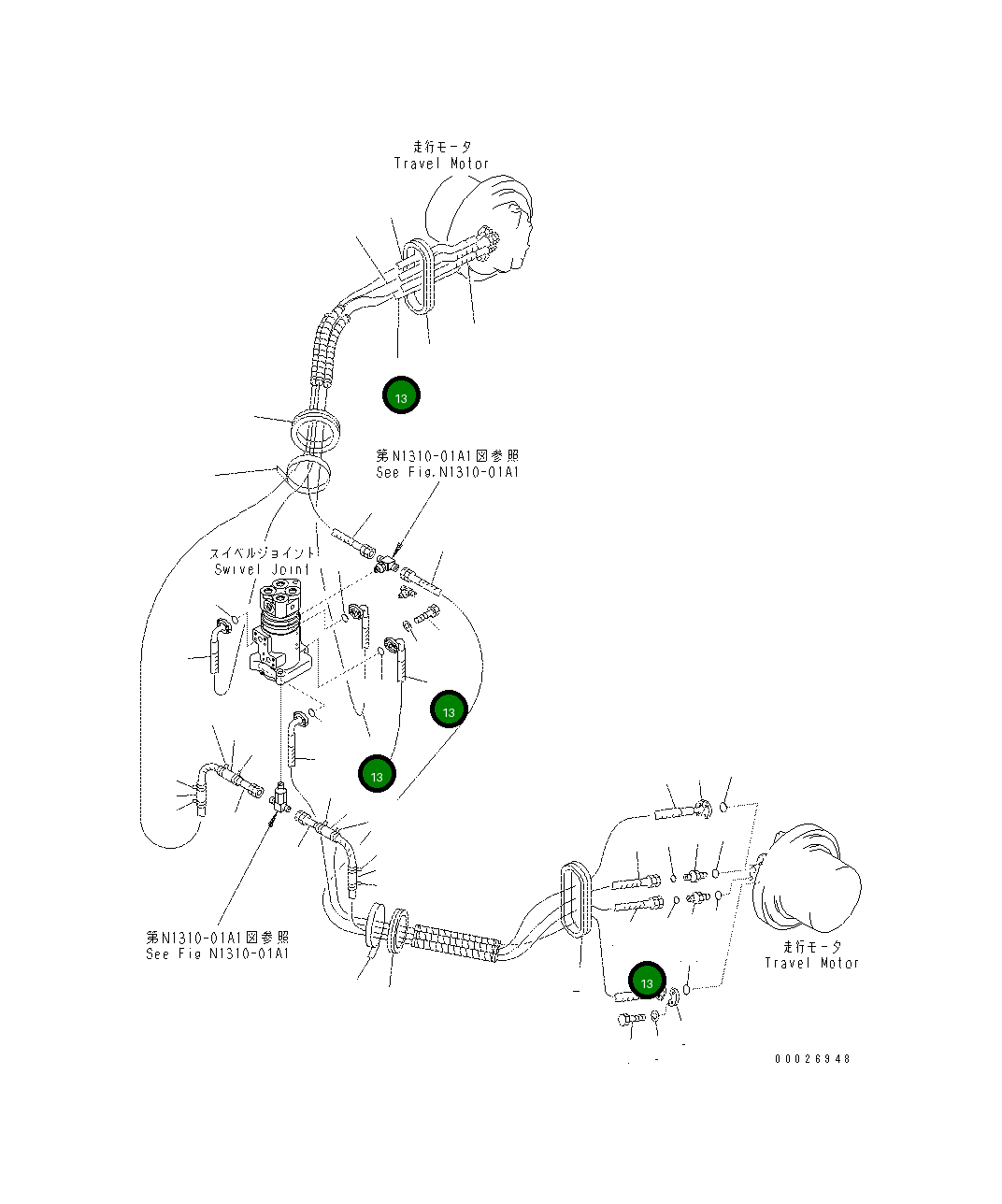 走行モータ
Travel Motor

13

第N1310-01A1図参照
See Fig.N1310-01A1

スイベルジョイント
Swivel Joint

13

13

第N1310-01A1図参照
See Fig N1310-01A1

走行モータ
Travel Motor

13

00026948