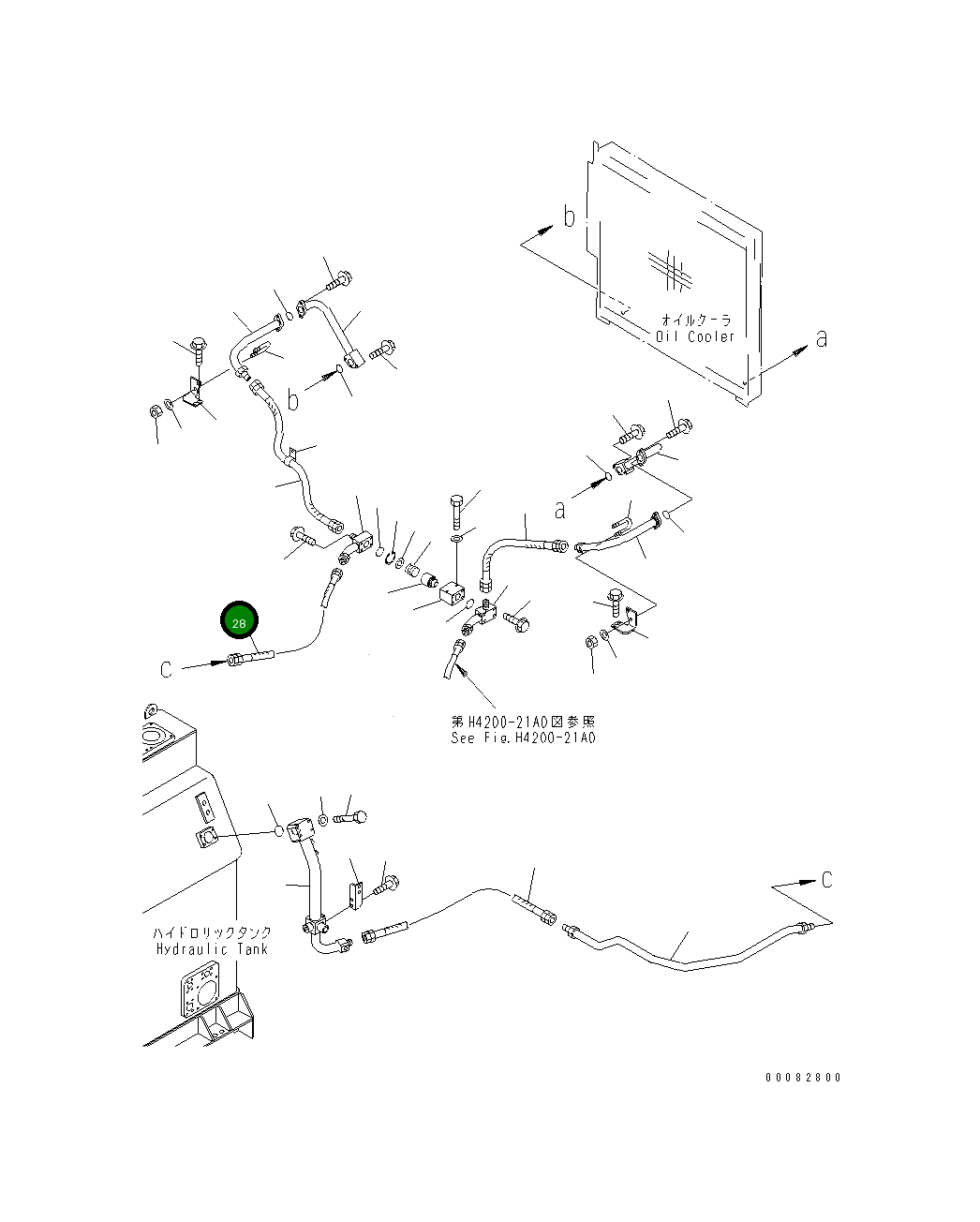 b

オイルクーラ
Oil Cooler

a

b

a

28

C

第H4200-21A0図参照
See Fig.H4200-21A0

C

ハイドロリックタンク
Hydraulic Tank

00082800