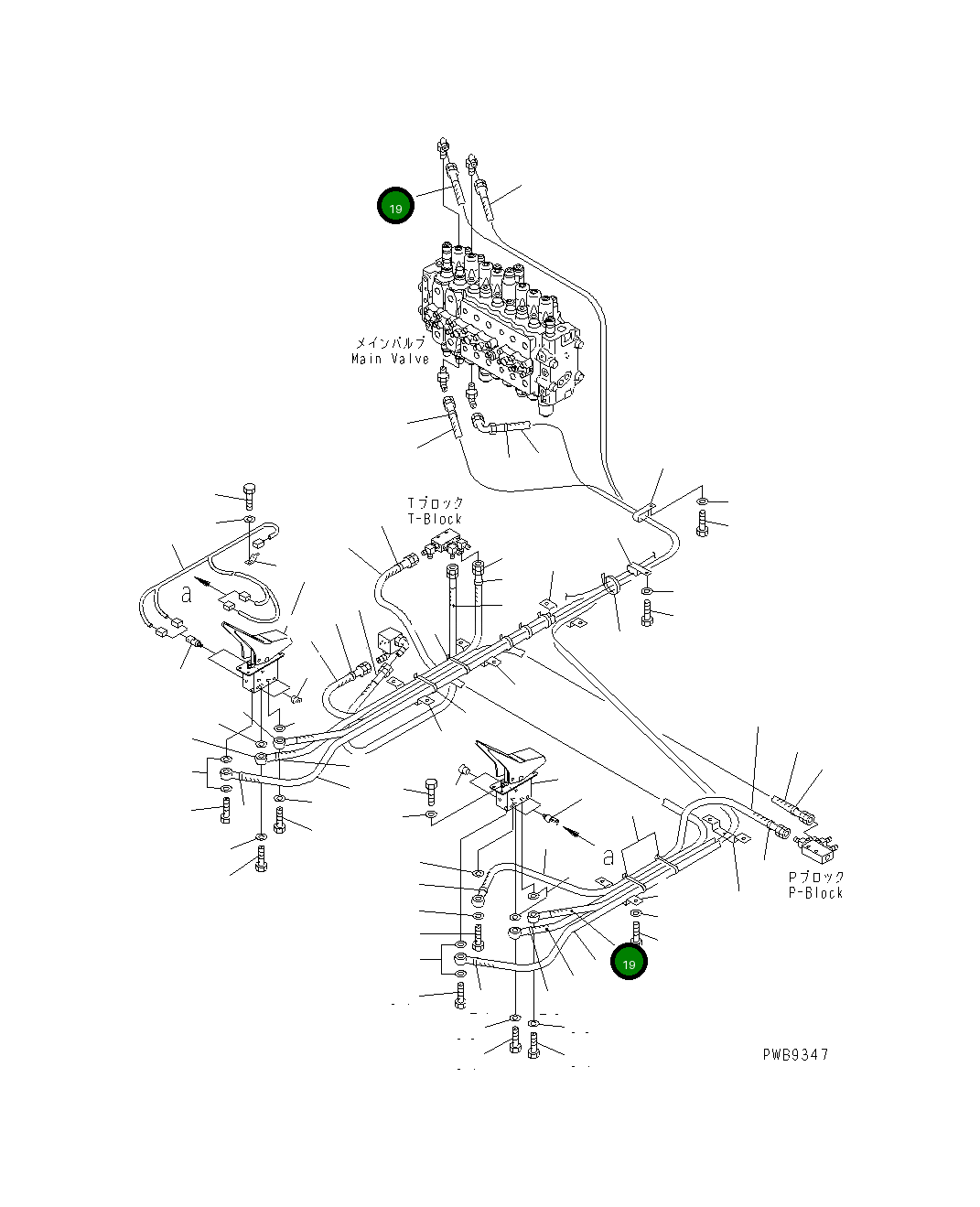 19

メインバルブ
Main Valve

Tブロック
T-Block

a

a

Pブロック
P-Block

19

PWB9347