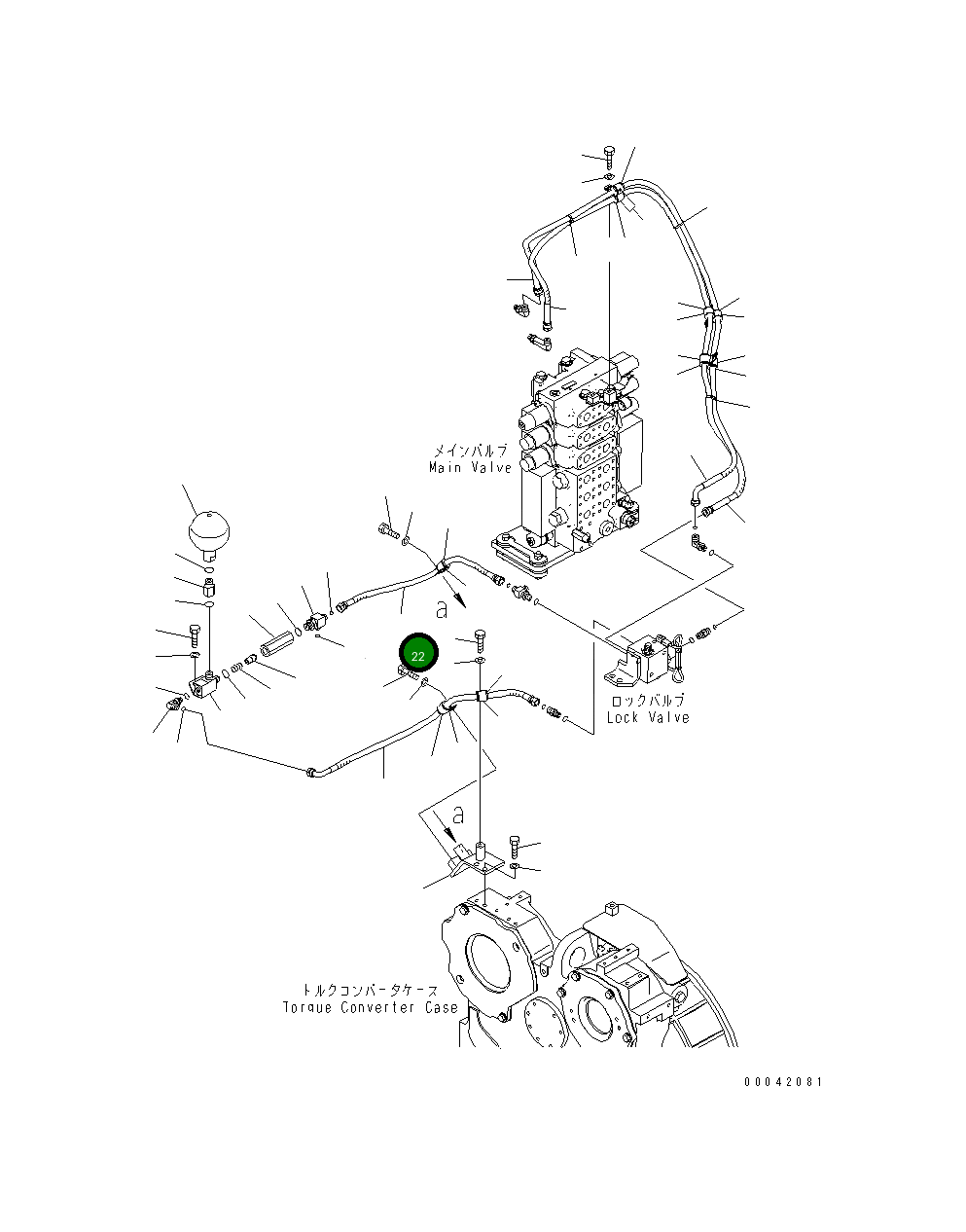 メインバルブ
Main Valve

a

22

ロックバルブ
Lock Valve

a

トルクコンバータケース
Torque Converter Case

00042081