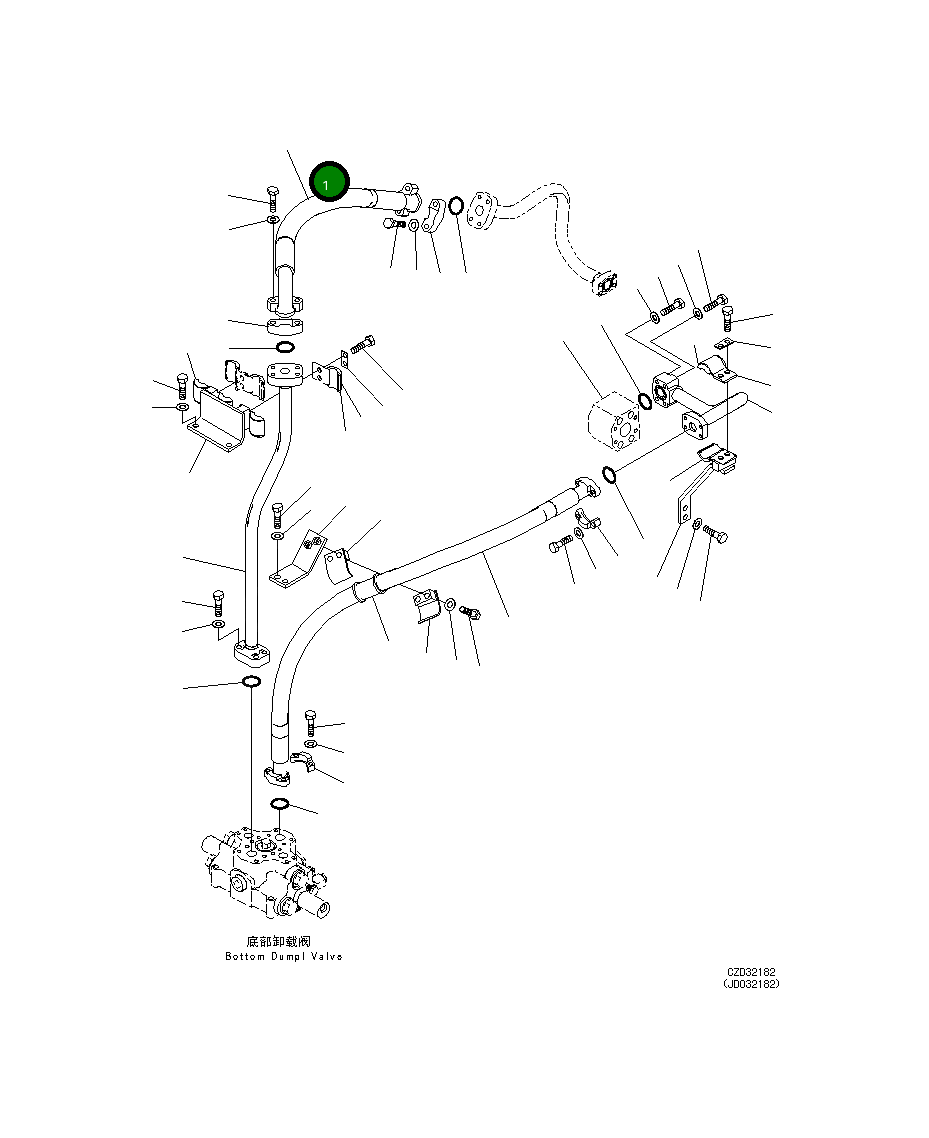 1

底部卸载阀
Bottom Dumpl Valve

CZD32182
(JD032182)