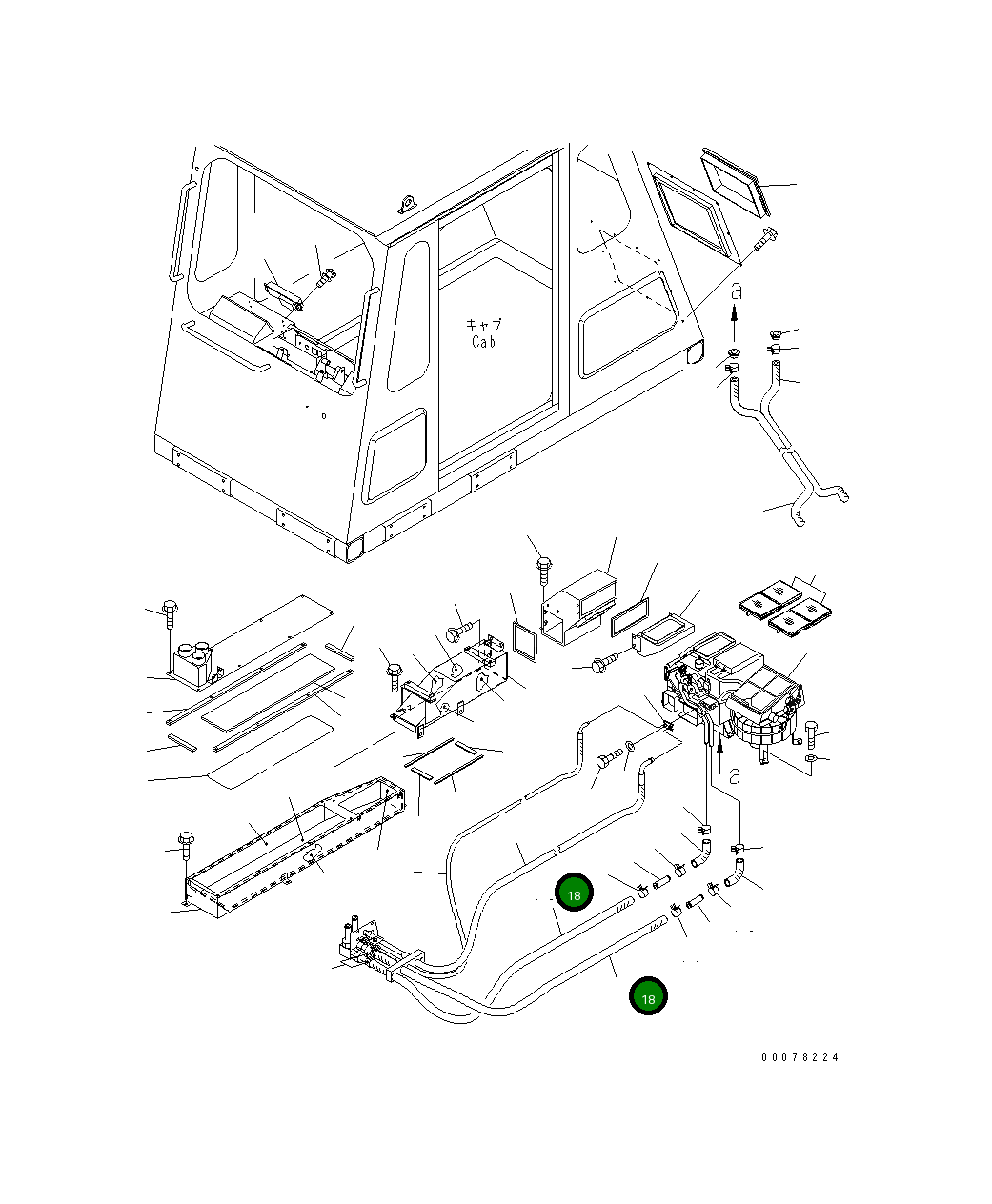 キャブ
Cab

a

a

18

18

00078224