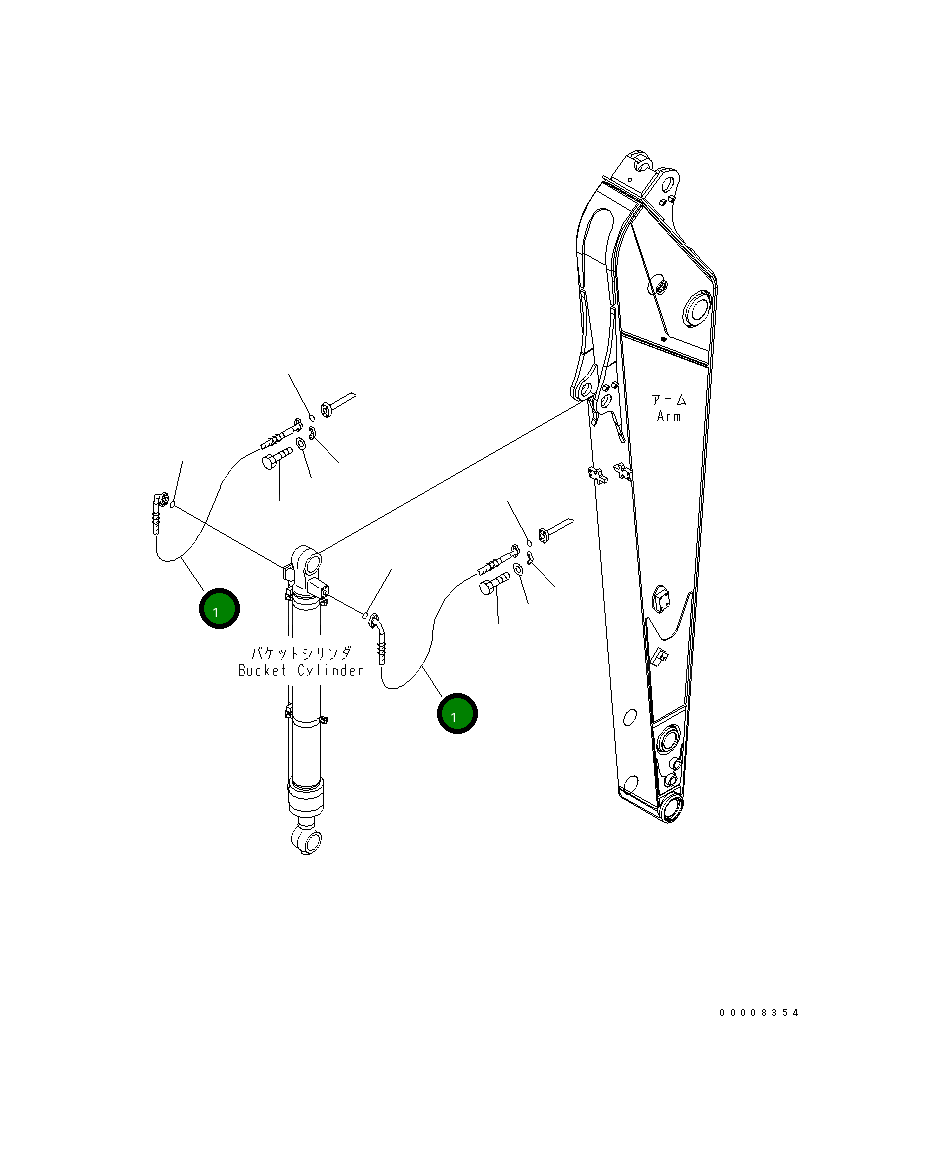 アーム
Arm

1

バケットシリンダ
Bucket Cylinder

1

00008354