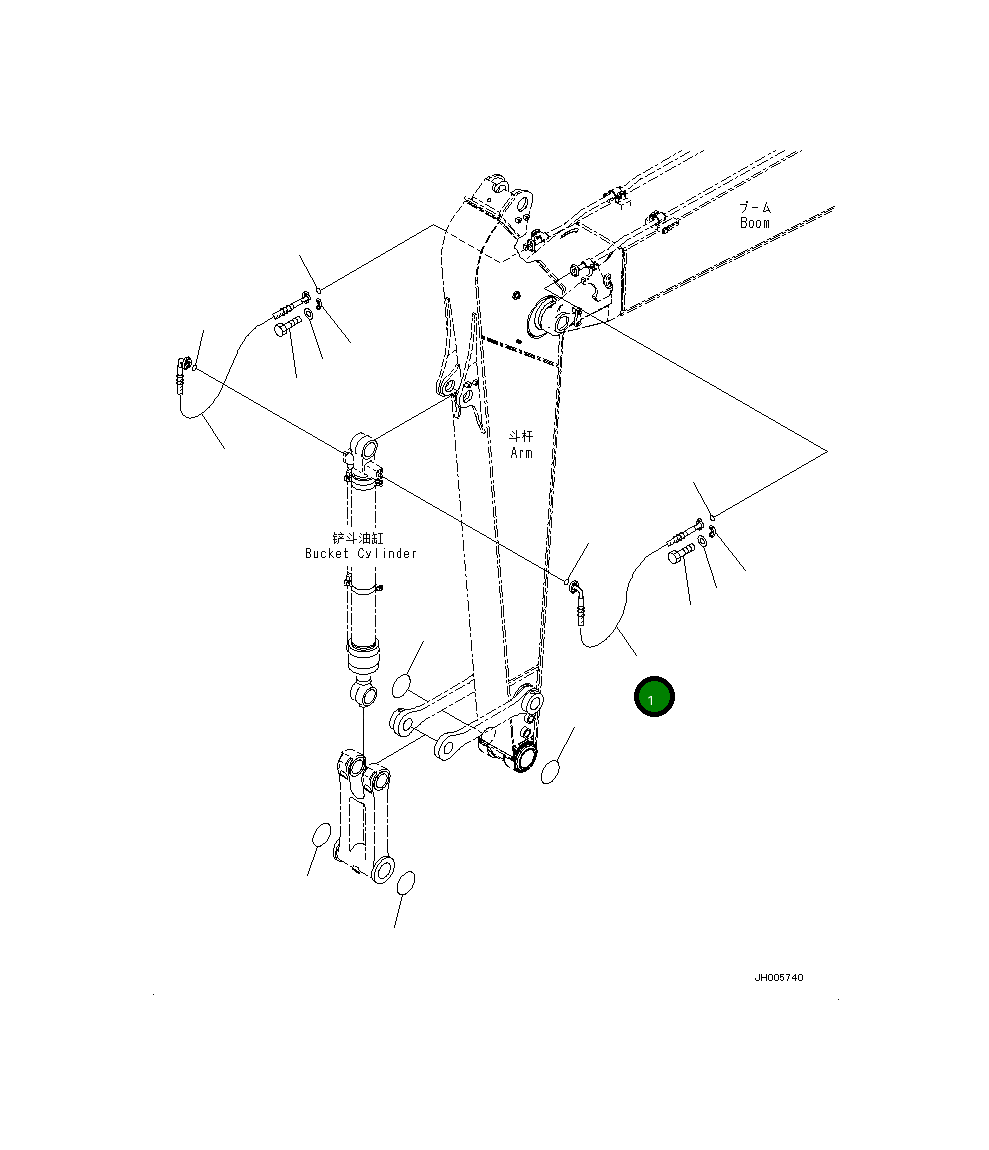 ブーム
Boom

斗杆
Arm

铲斗油缸
Bucket Cylinder

1

JH005740