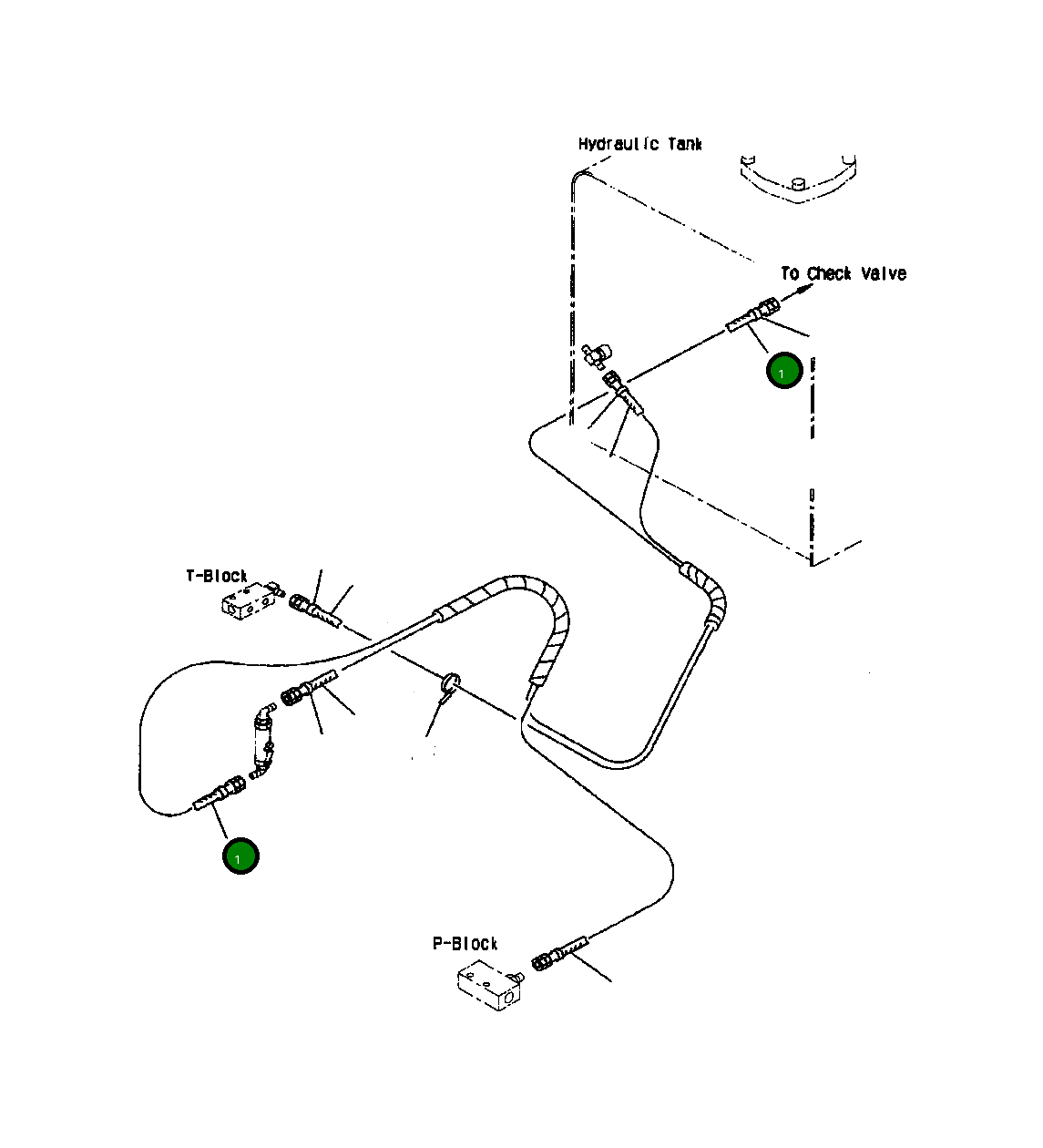 Hydraulic Tank

To Check Valve

1

T-Block

1

P-Block