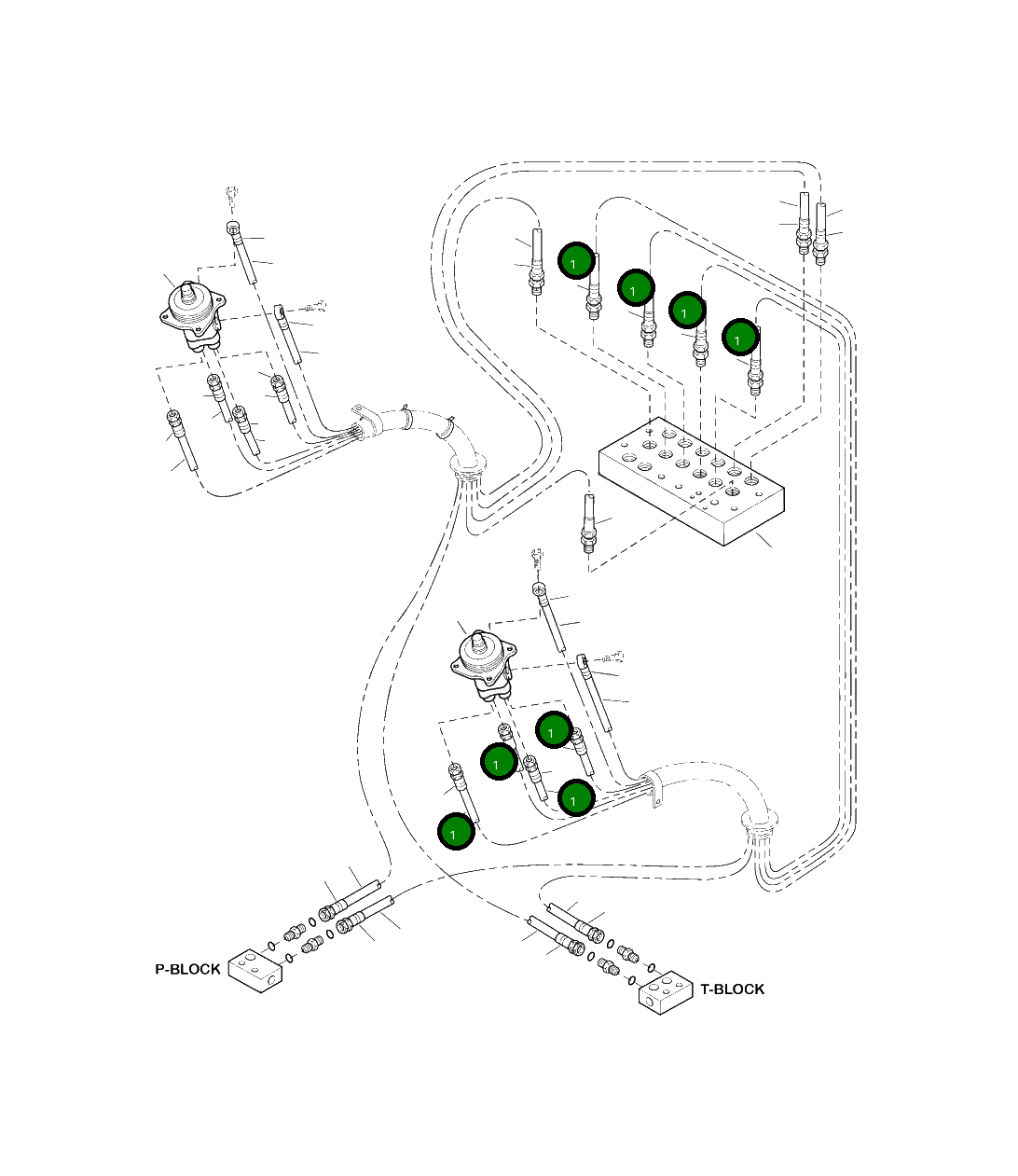 1
1
1
1
1
1
1
1
P-BLOCK
T-BLOCK