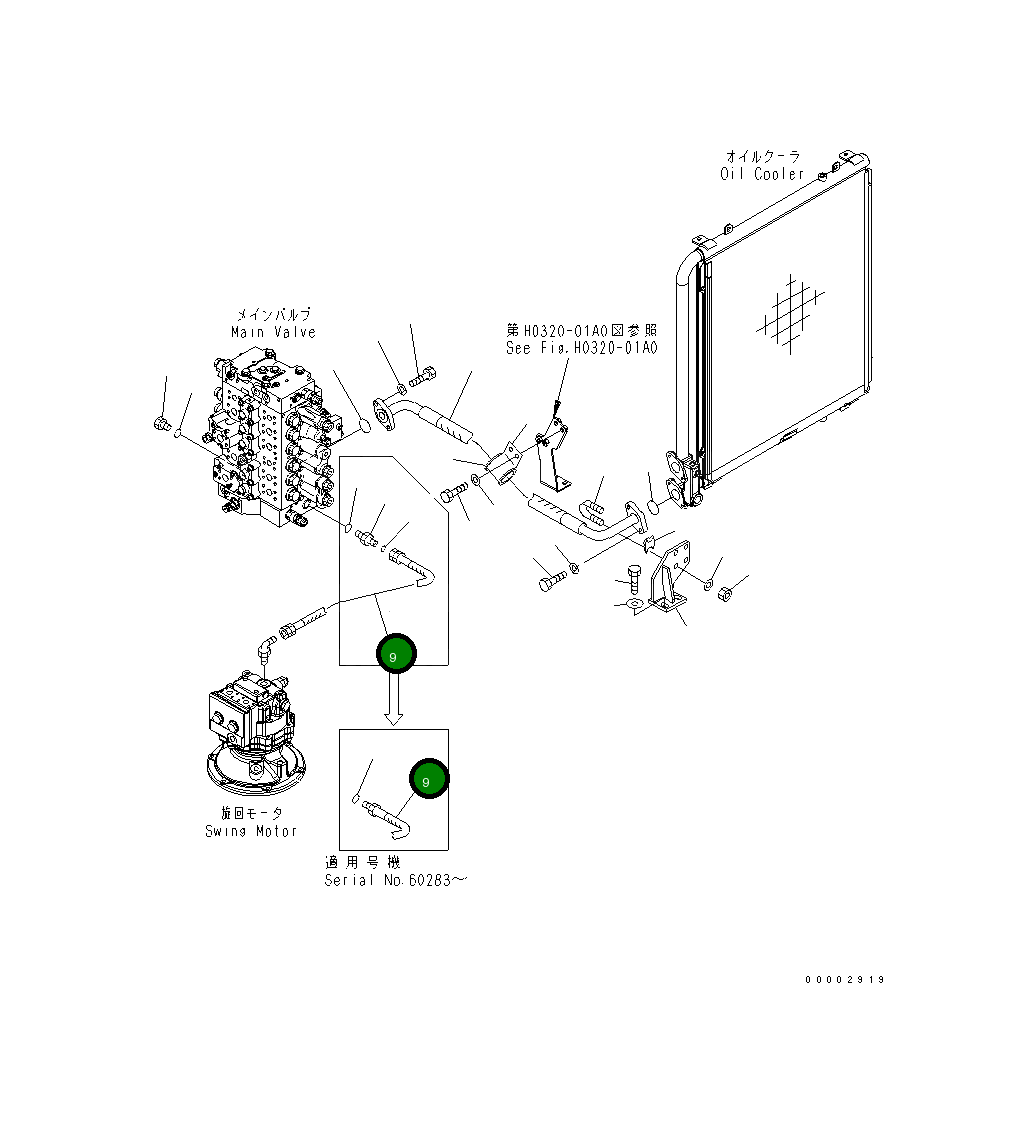 オイルクーラ
Oil Cooler

メインバルブ
Main Valve

第H0320-01A0図参照
See Fig.H0320-01A0

9

9

旋回モータ
Swing Motor

適用号機
Serial No.60283～

00002919