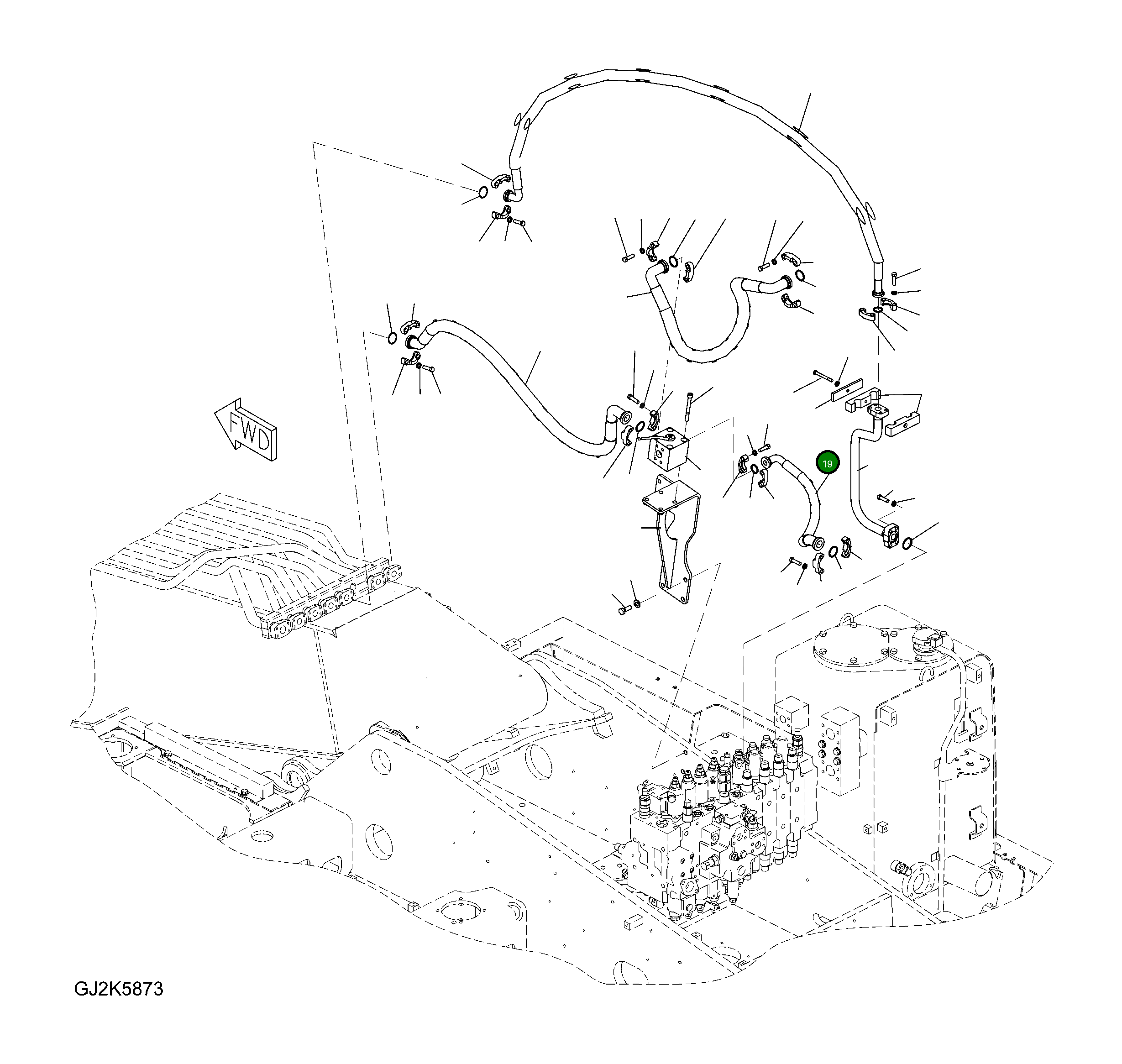 FWD
19
GJ2K5873