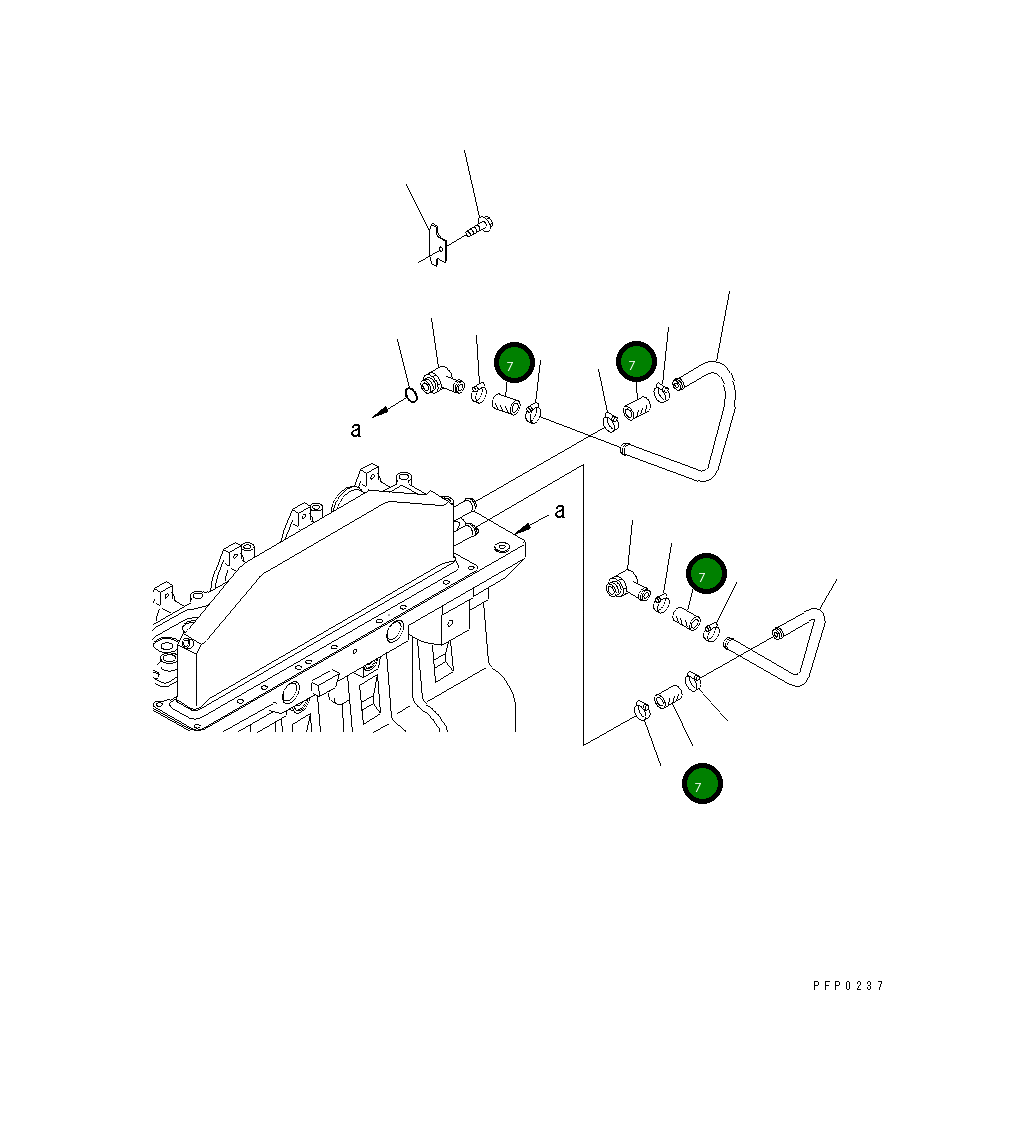 7
7
a
a
7
7
PFP0237