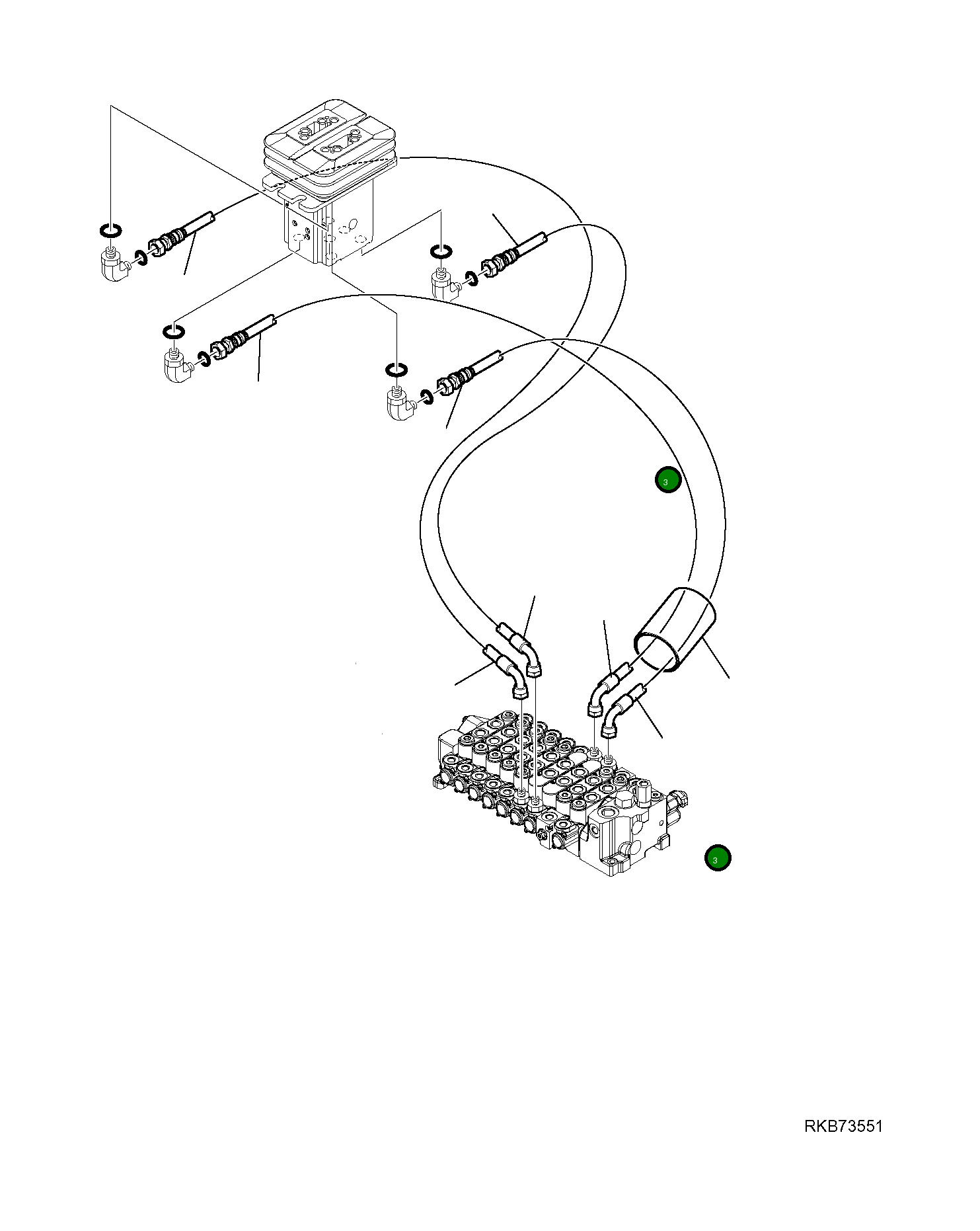 3

3

RKB73551