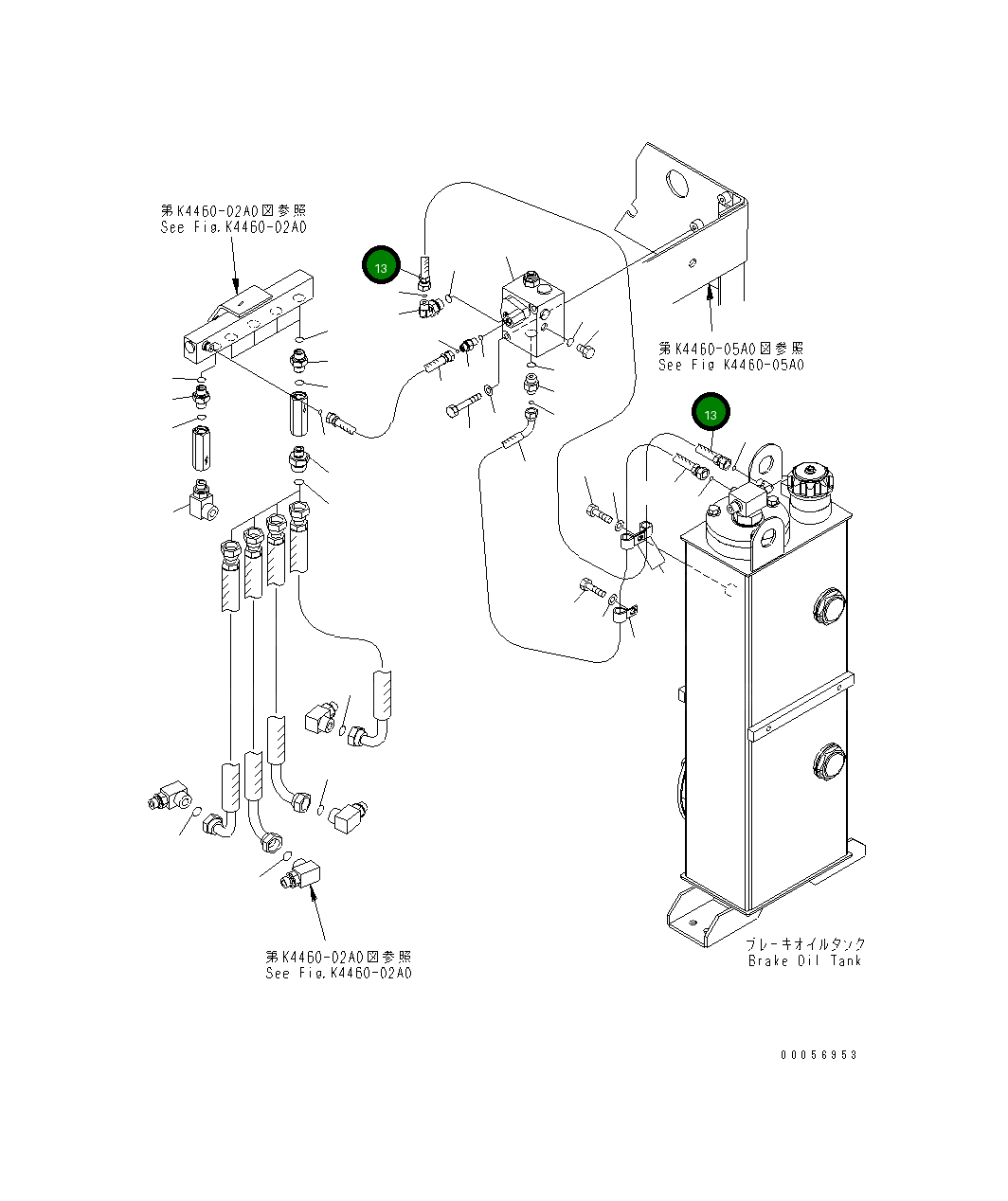 第K4460-02A0図参照
See Fig.K4460-02A0

13

第K4460-05A0図参照
See Fig K4460-05A0

13

第K4460-02A0図参照
See Fig.K4460-02A0

ブレーキオイルタンク
Brake Oil Tank

00056953