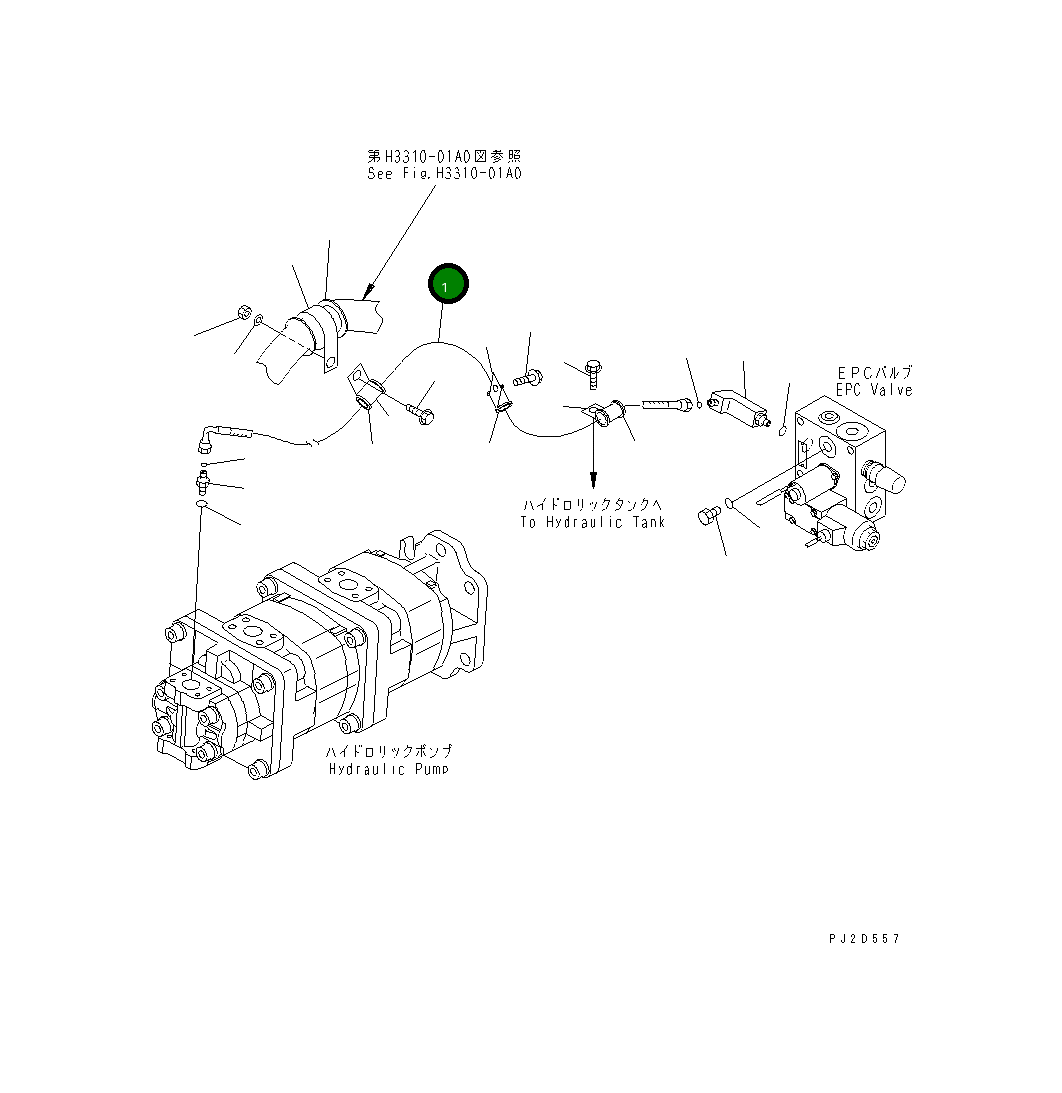 第H3310-01A0図参照
See Fig.H3310-01A0

1

EPCバルブ
EPC Valve

ハイドロリックタンクへ
To Hydraulic Tank

ハイドロリックポンプ
Hydraulic Pump

PJ2D557