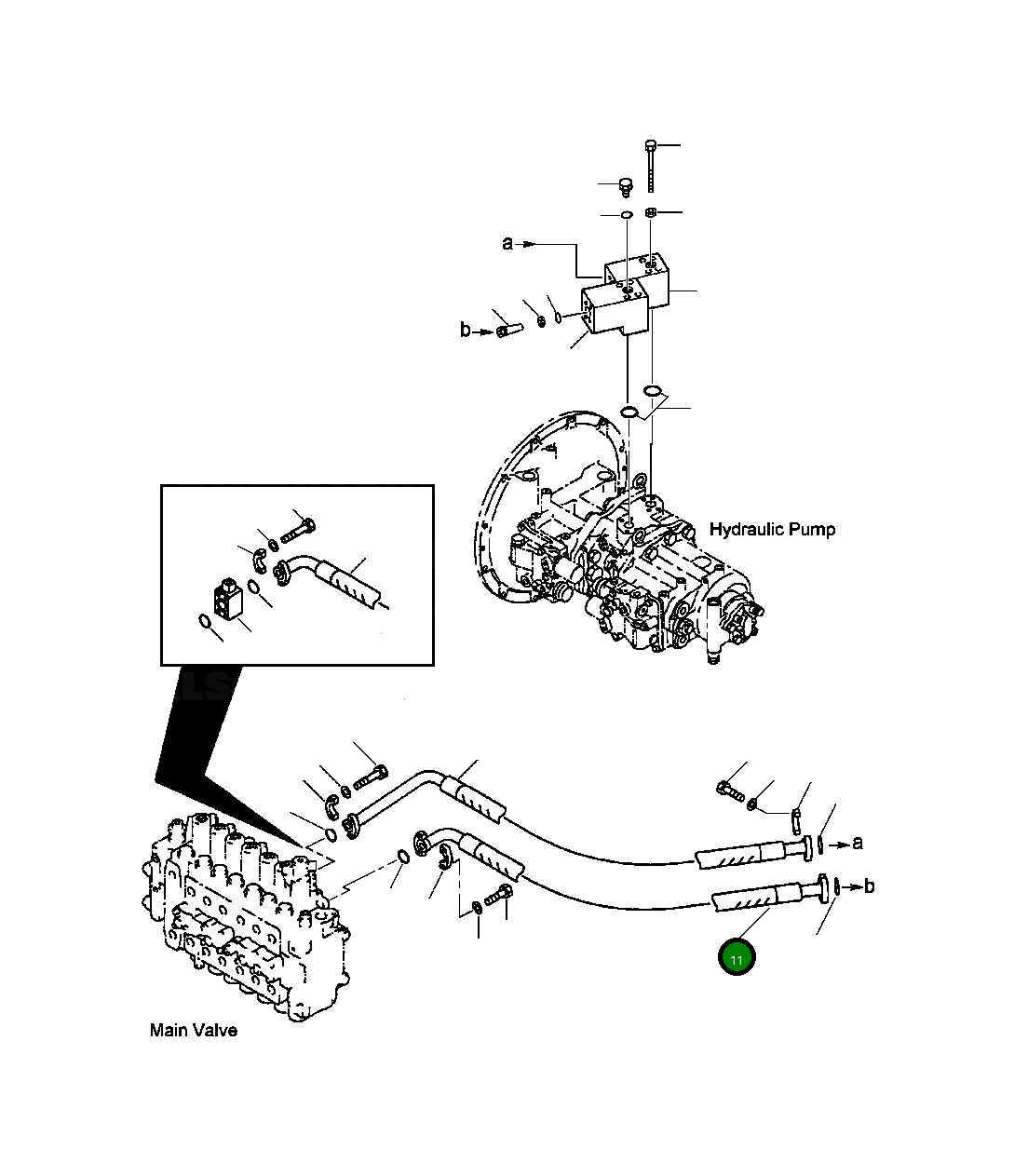 a
b
Hydraulic Pump
a
b
11
Main Valve