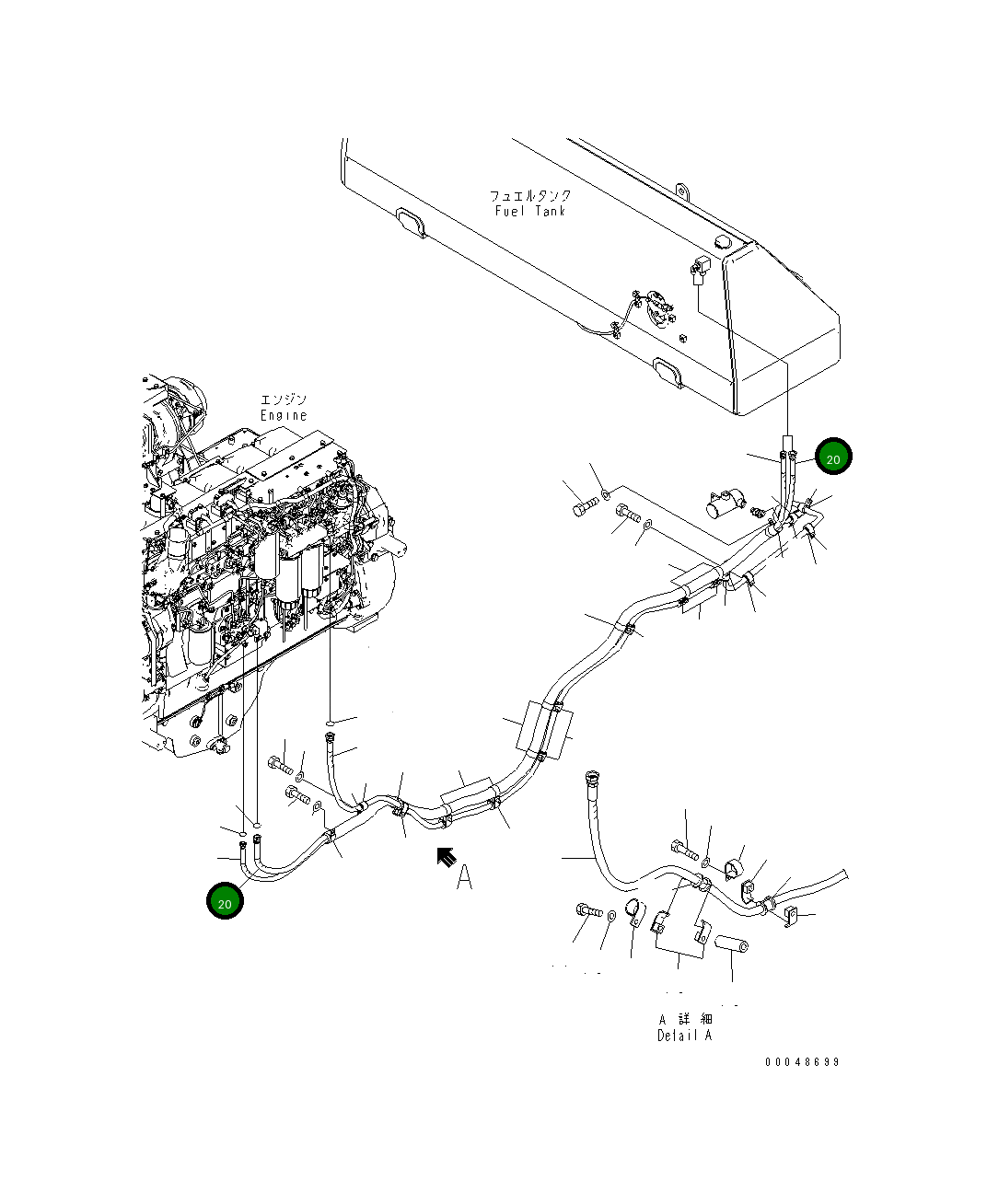 フュエルタンク
Fuel Tank

エンジン
Engine

20

20

A

A 詳細
Detail A

00048699