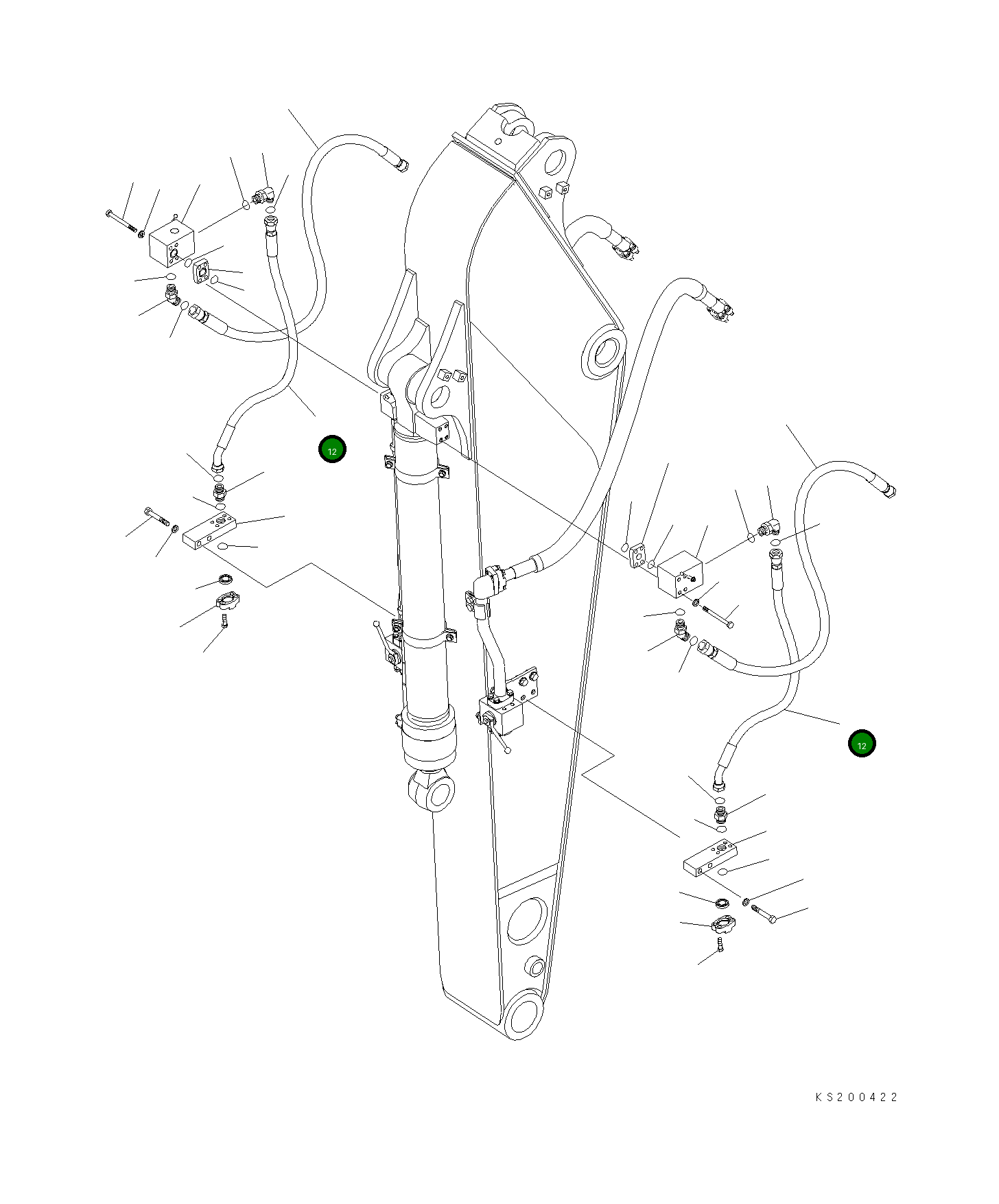 12

12

KS200422