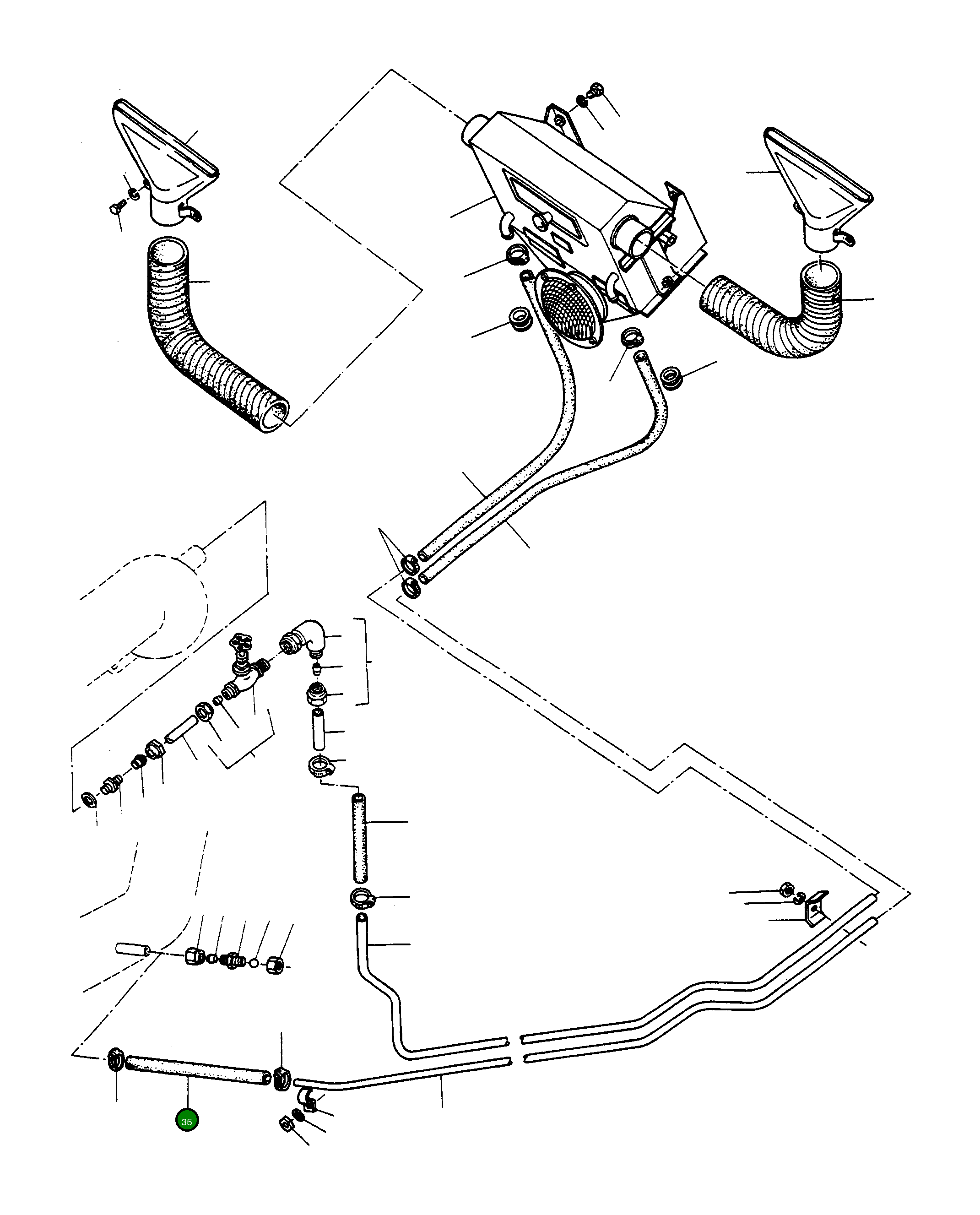 35