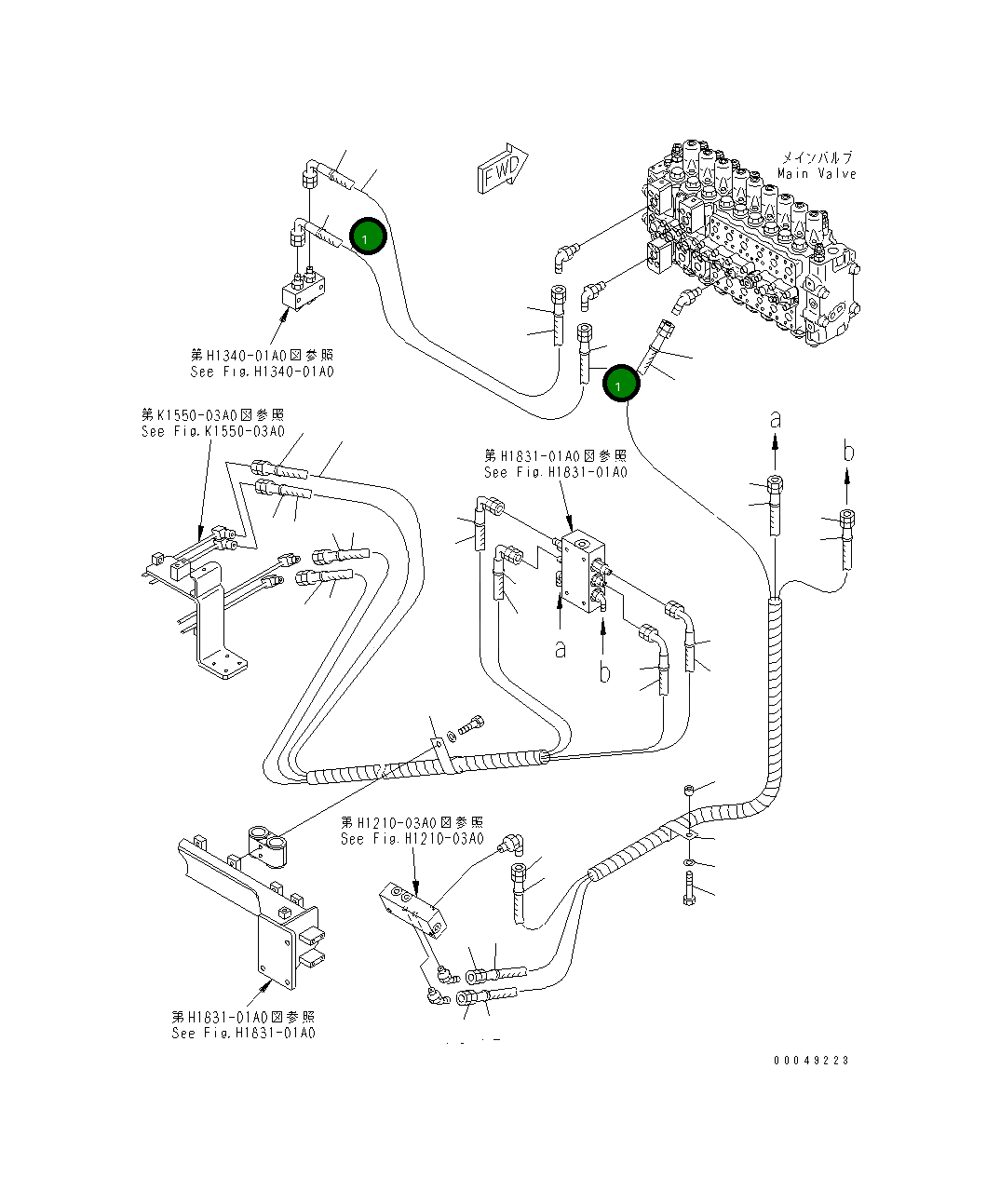 FWD

メインバルブ
Main Valve

1

第H1340-01A0図参照
See Fig.H1340-01A0

1

第K1550-03A0図参照
See Fig.K1550-03A0

第H1831-01A0図参照
See Fig.H1831-01A0

a

b

a

b

第H1210-03A0図参照
See Fig.H1210-03A0

第H1831-01A0図参照
See Fig.H1831-01A0

00049223