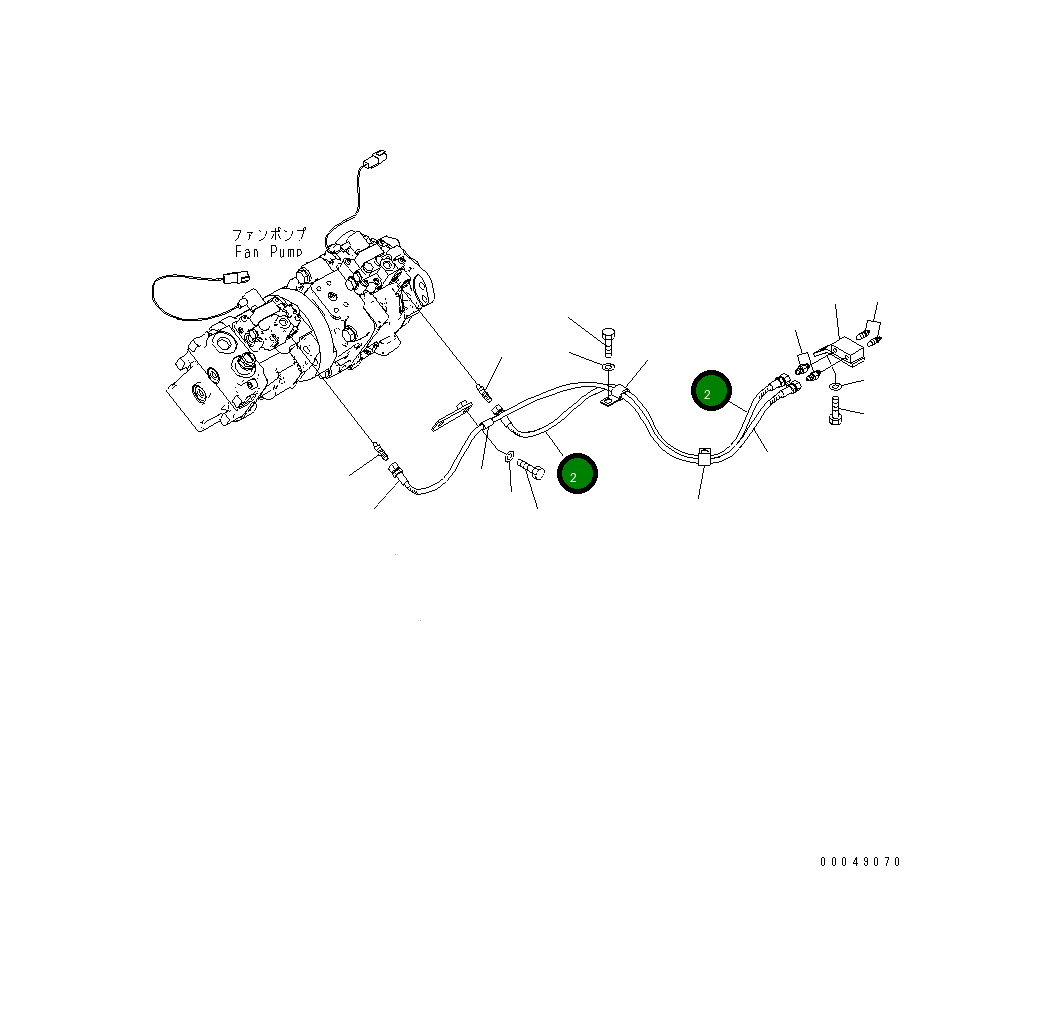 ファンポンプ
Fan Pump

2

2

00049070