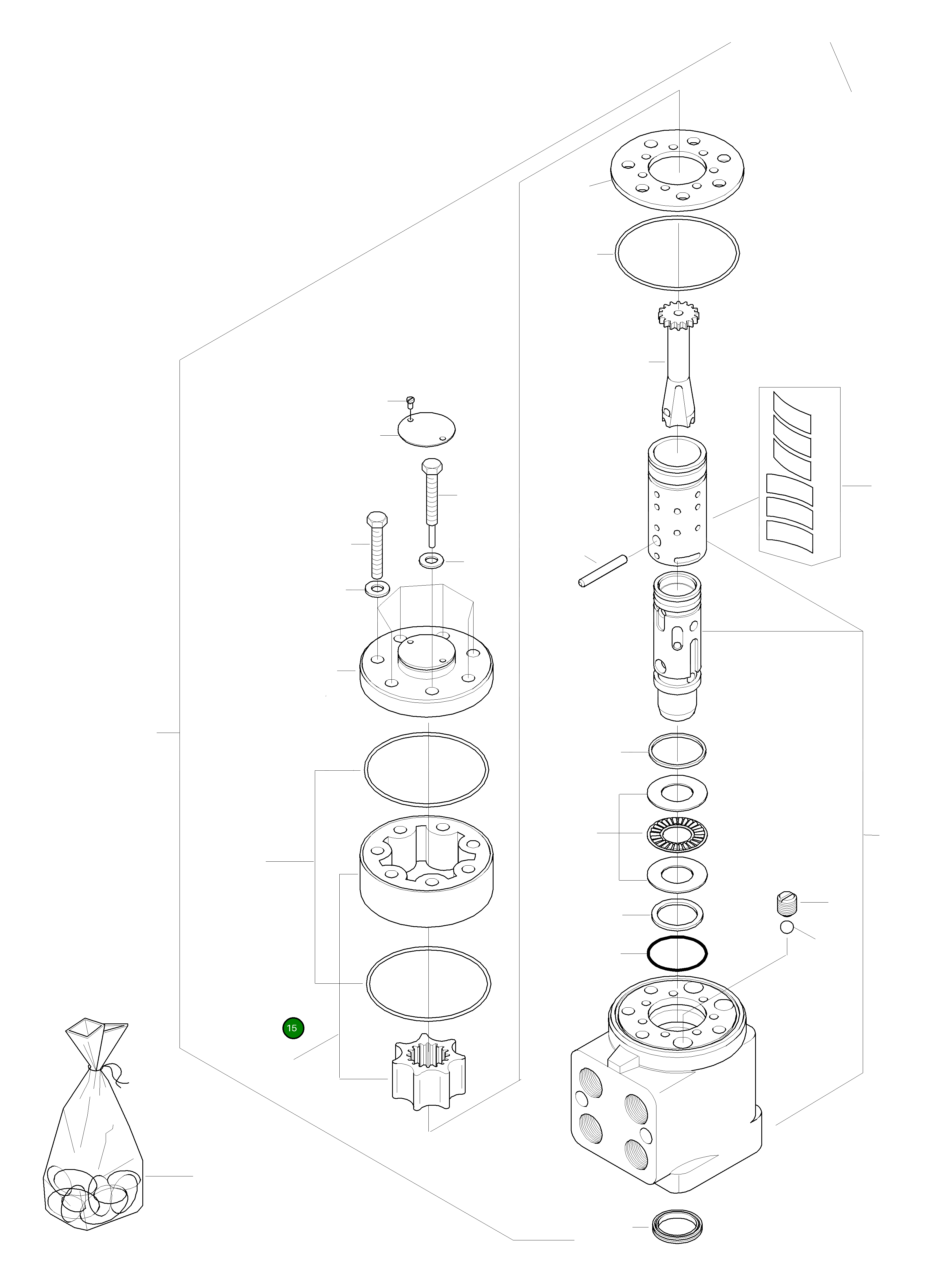 15