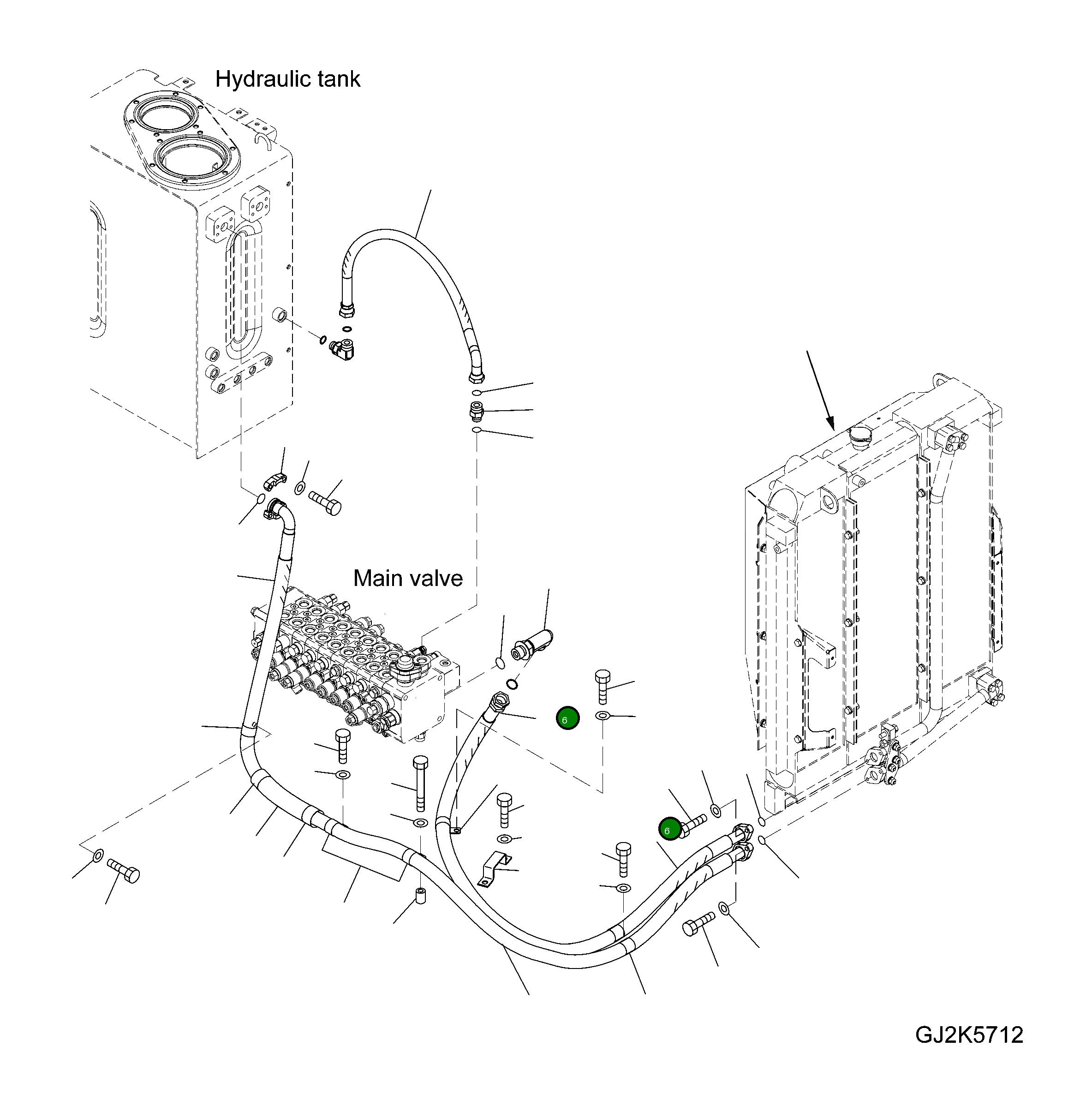 Hydraulic tank

Main valve

6

6

GJ2K5712