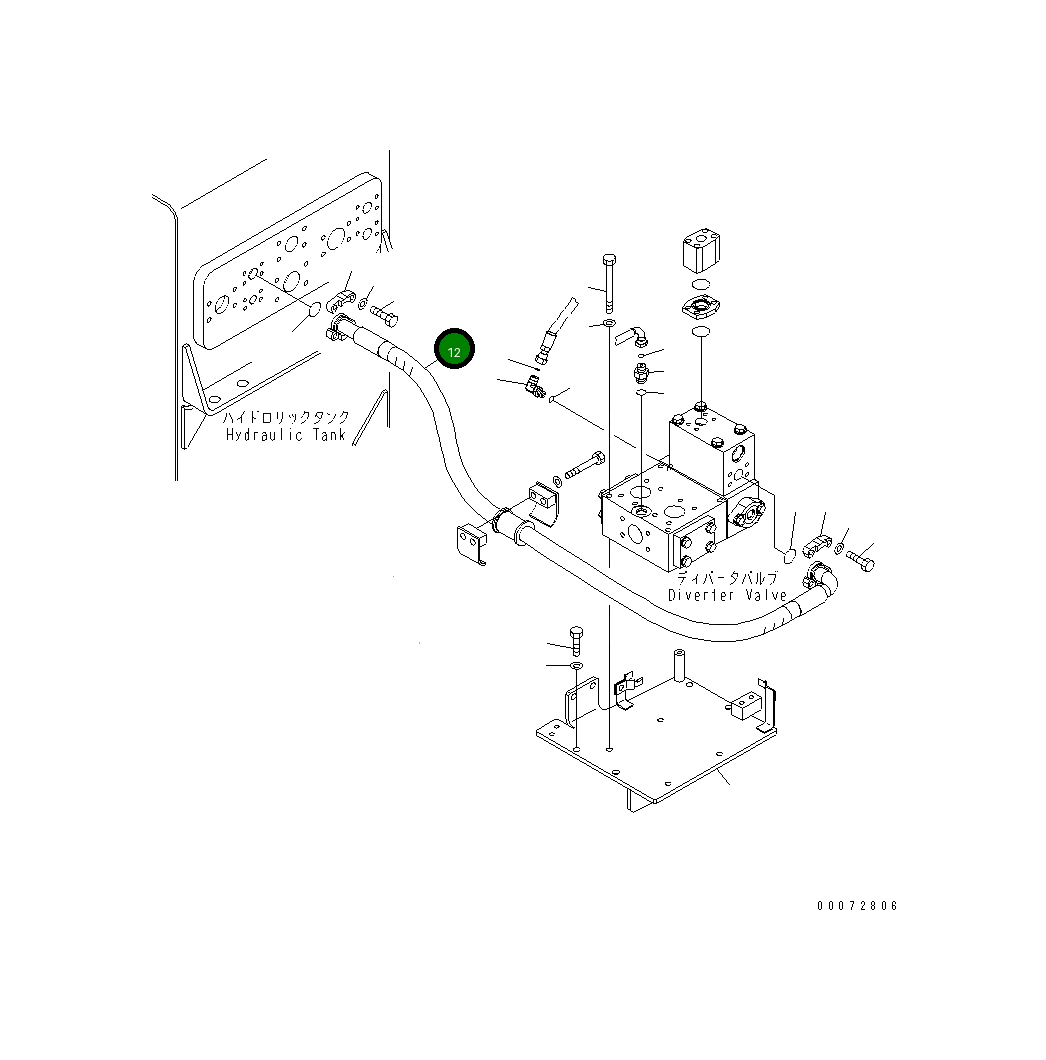 12

ハイドロリックタンク
Hydraulic Tank

ディバータバルブ
Diverter Valve

00072806