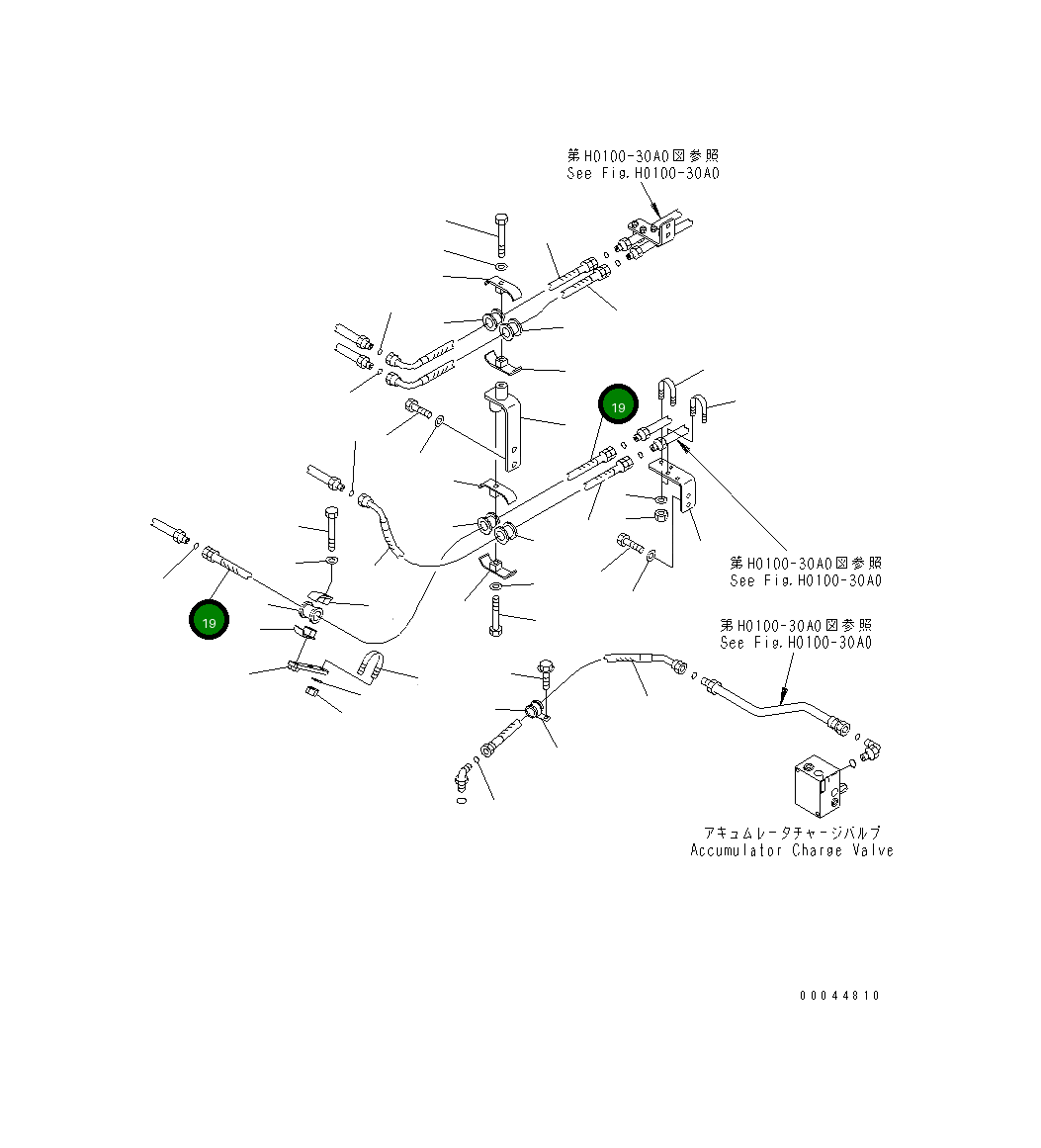 第H0100-30A0図参照
See Fig.H0100-30A0

19

19

第H0100-30A0図参照
See Fig.H0100-30A0

第H0100-30A0図参照
See Fig.H0100-30A0

アキュムレータチャージバルブ
Accumulator Charge Valve

00044810