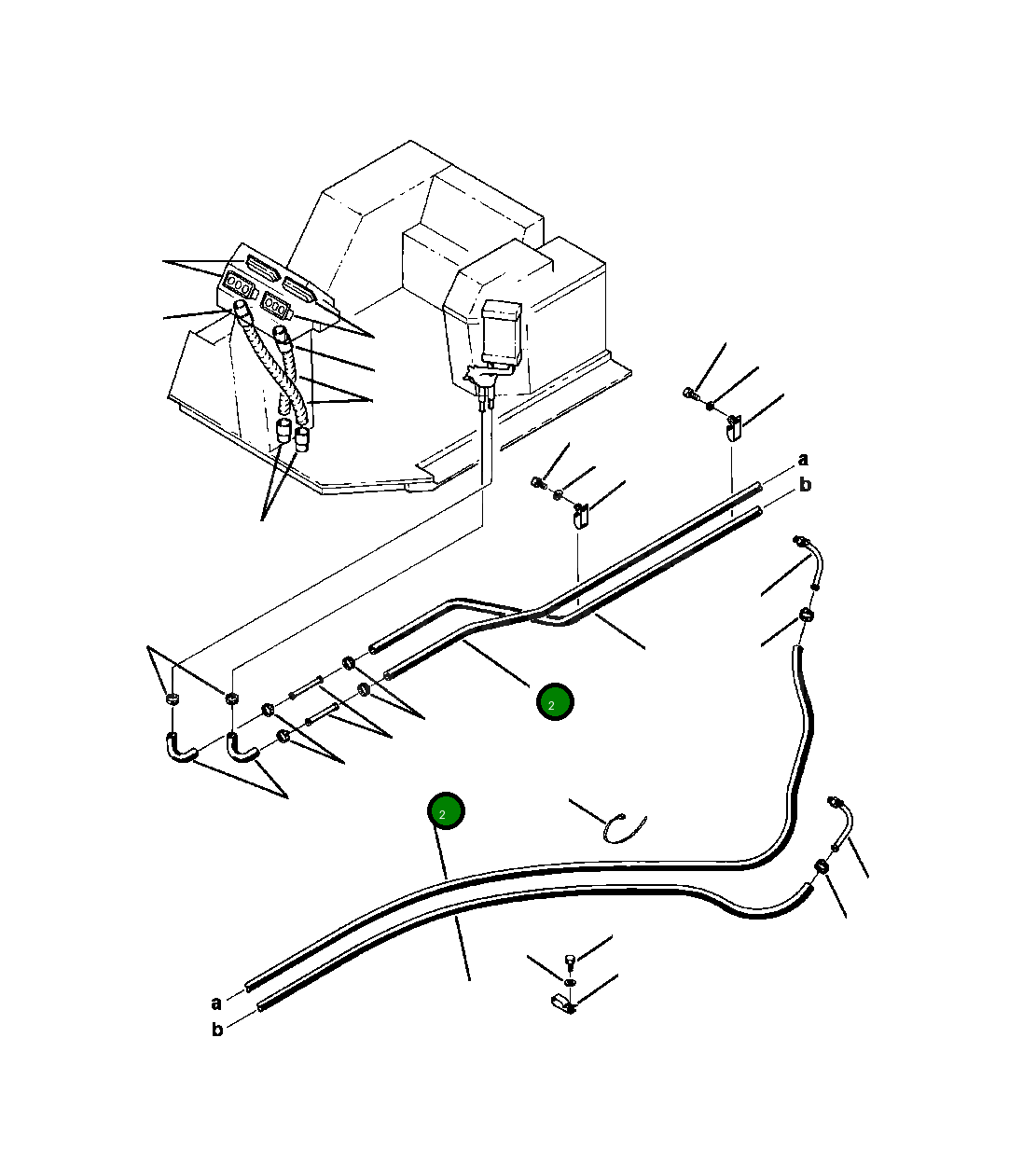 a
b
2
2
a
b