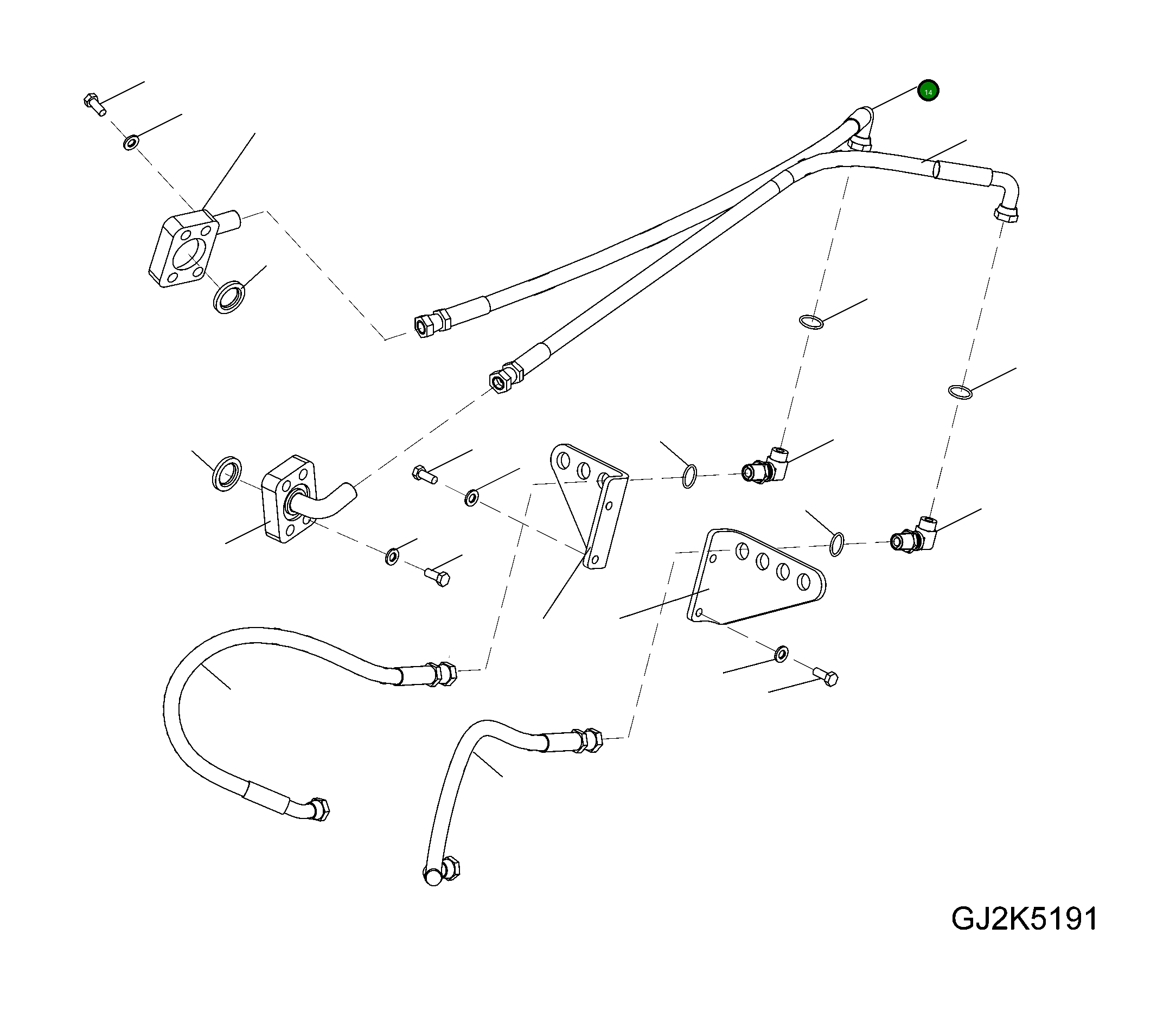 14

GJ2K5191