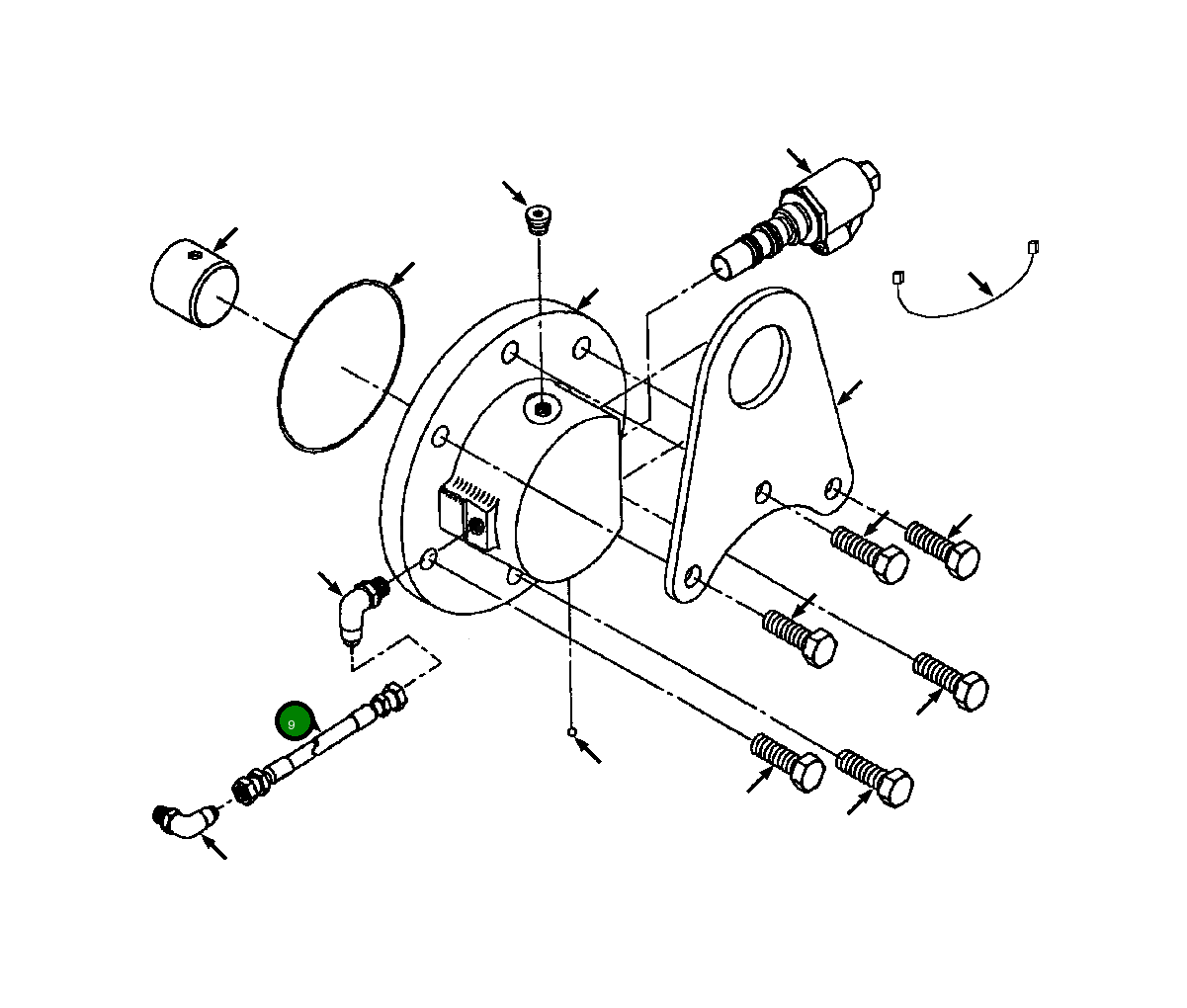 9