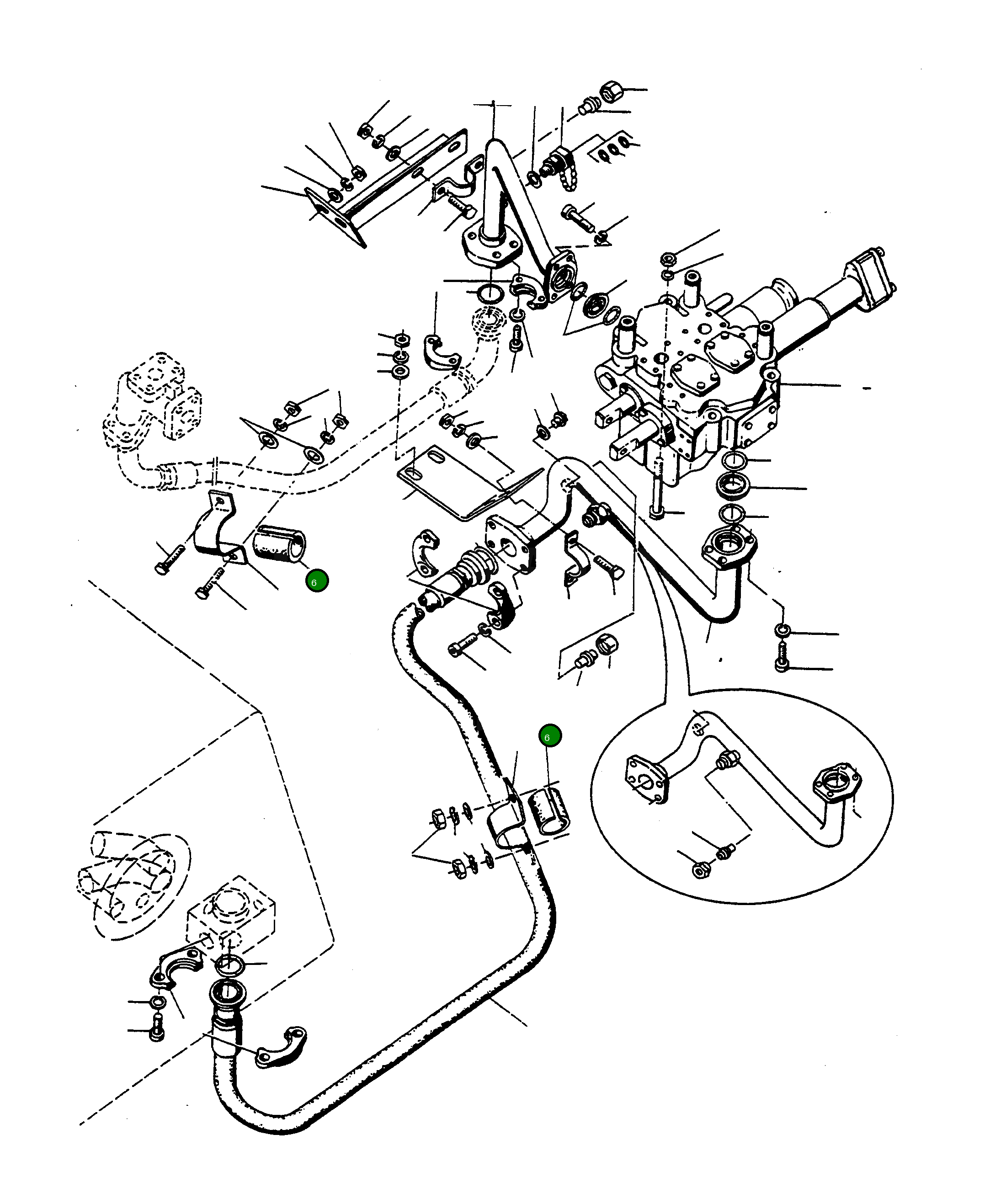 6

6