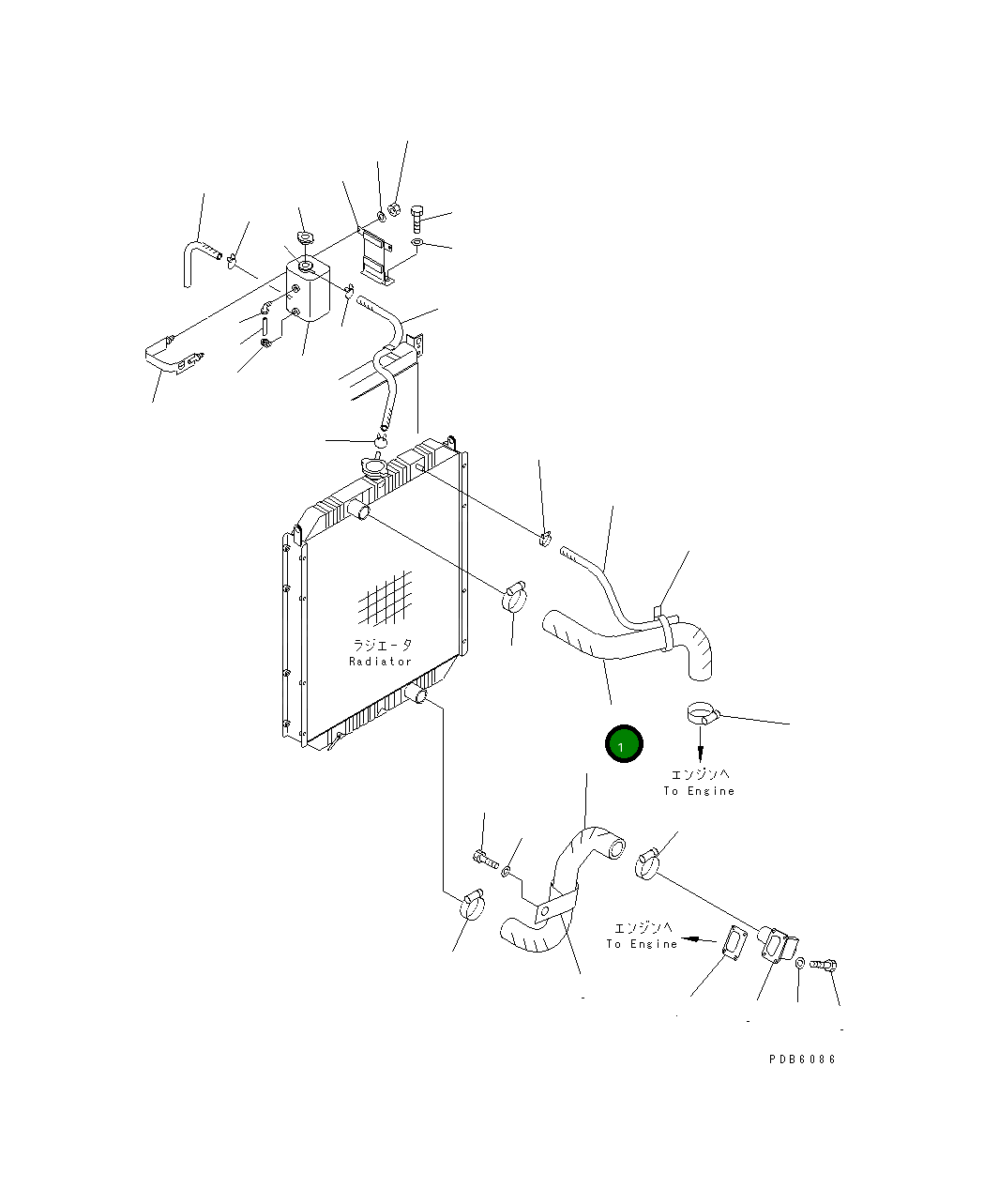 ラジエータ
Radiator

1

エンジンへ
To Engine

エンジンへ
To Engine

PDB6086