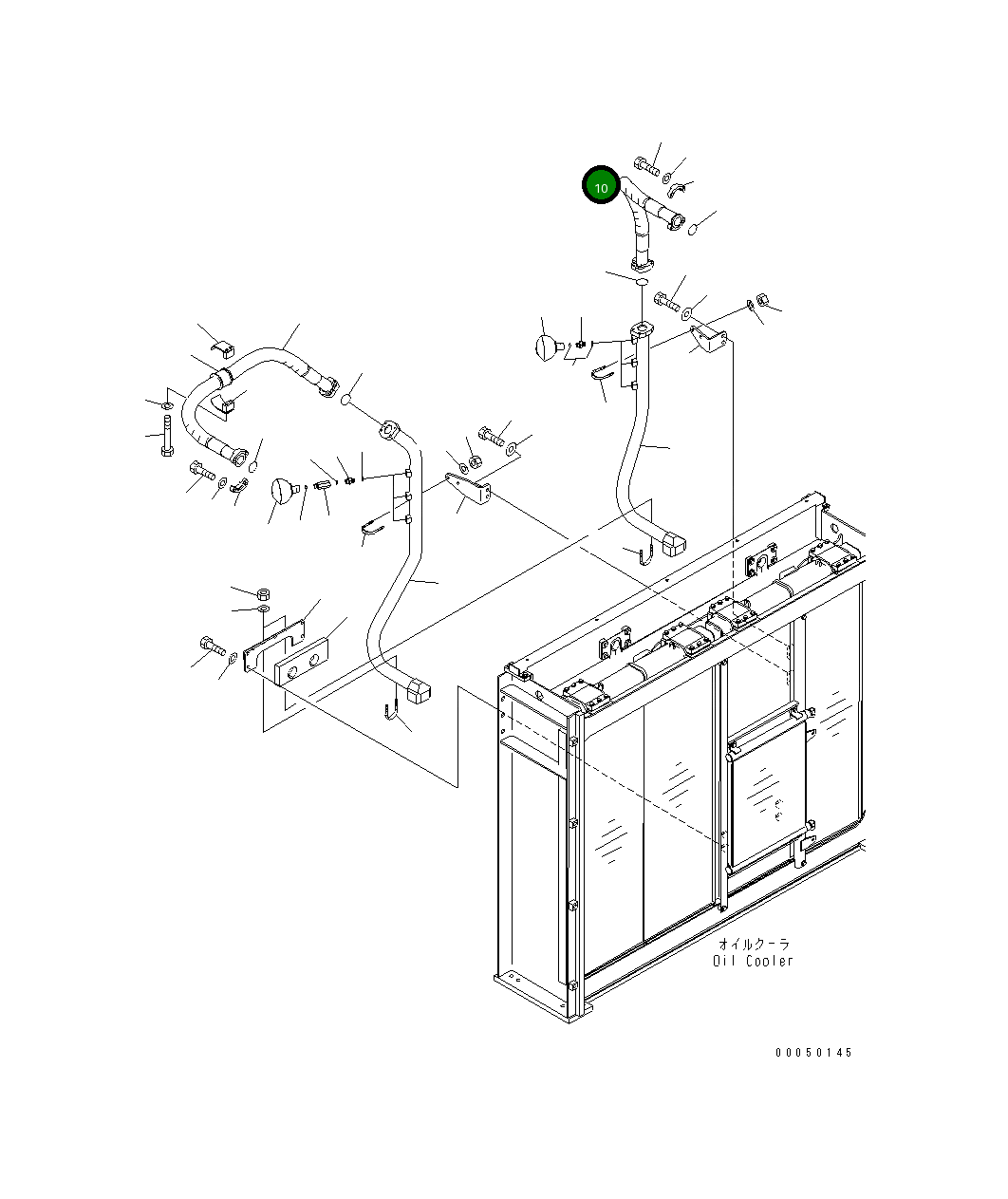 10

オイルクーラ
Oil Cooler

00050145