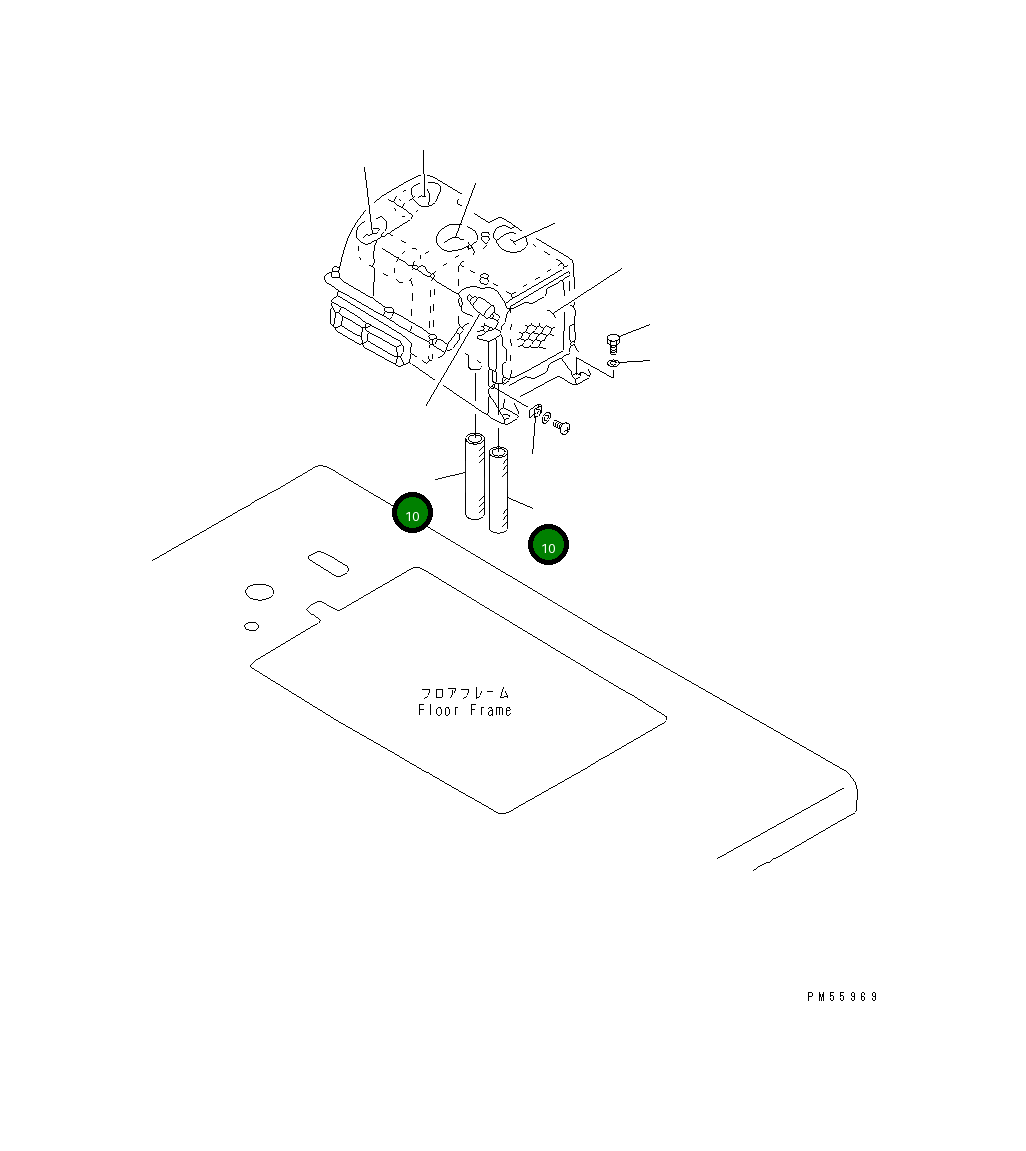 10

10

フロアフレーム
Floor Frame

PM55969