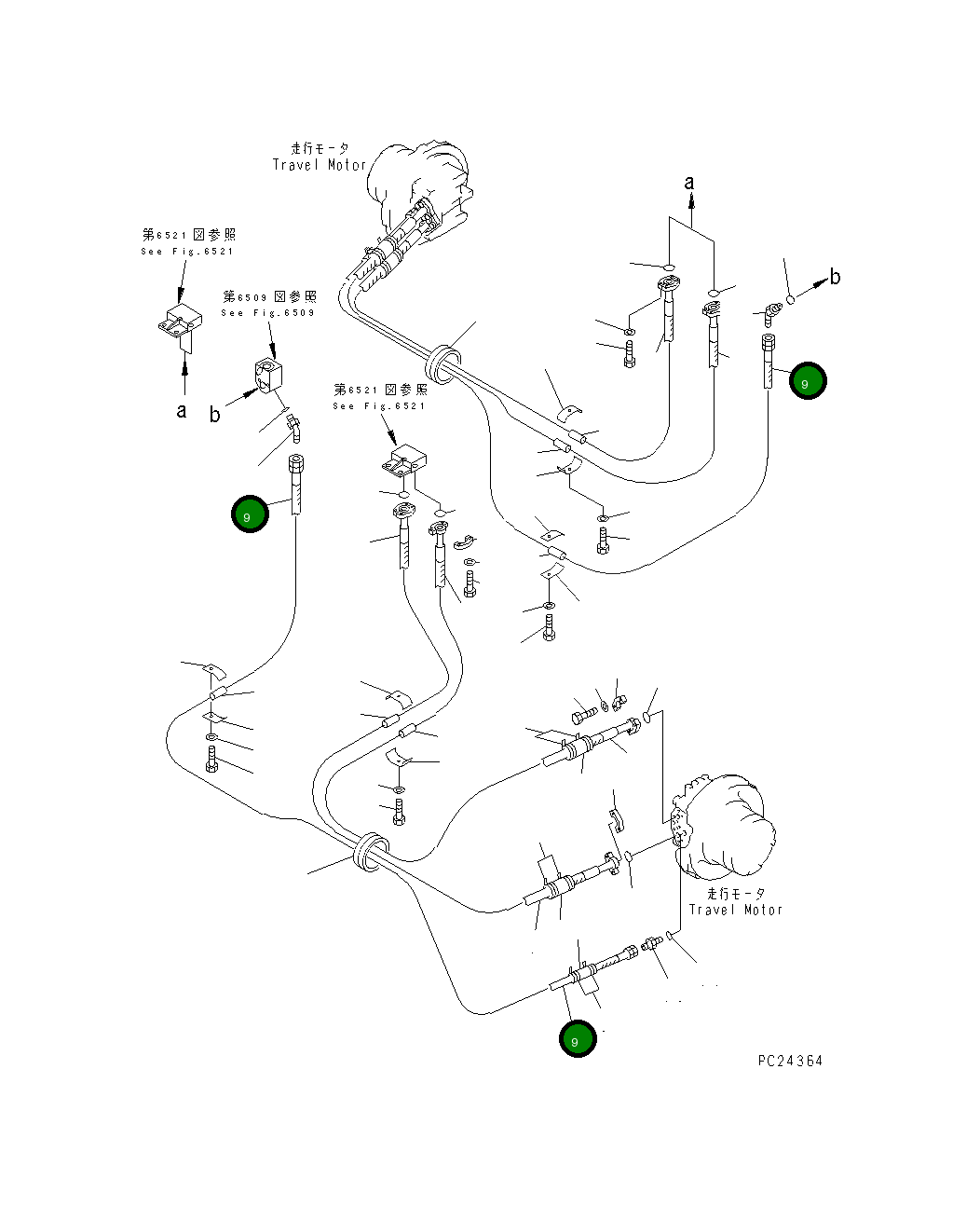 走行モータ
Travel Motor

a

b

第6521図参照
See Fig.6521

第6509図参照
See Fig.6509

a

b

第6521図参照
See Fig.6521

9

9

走行モータ
Travel Motor

9

PC24364