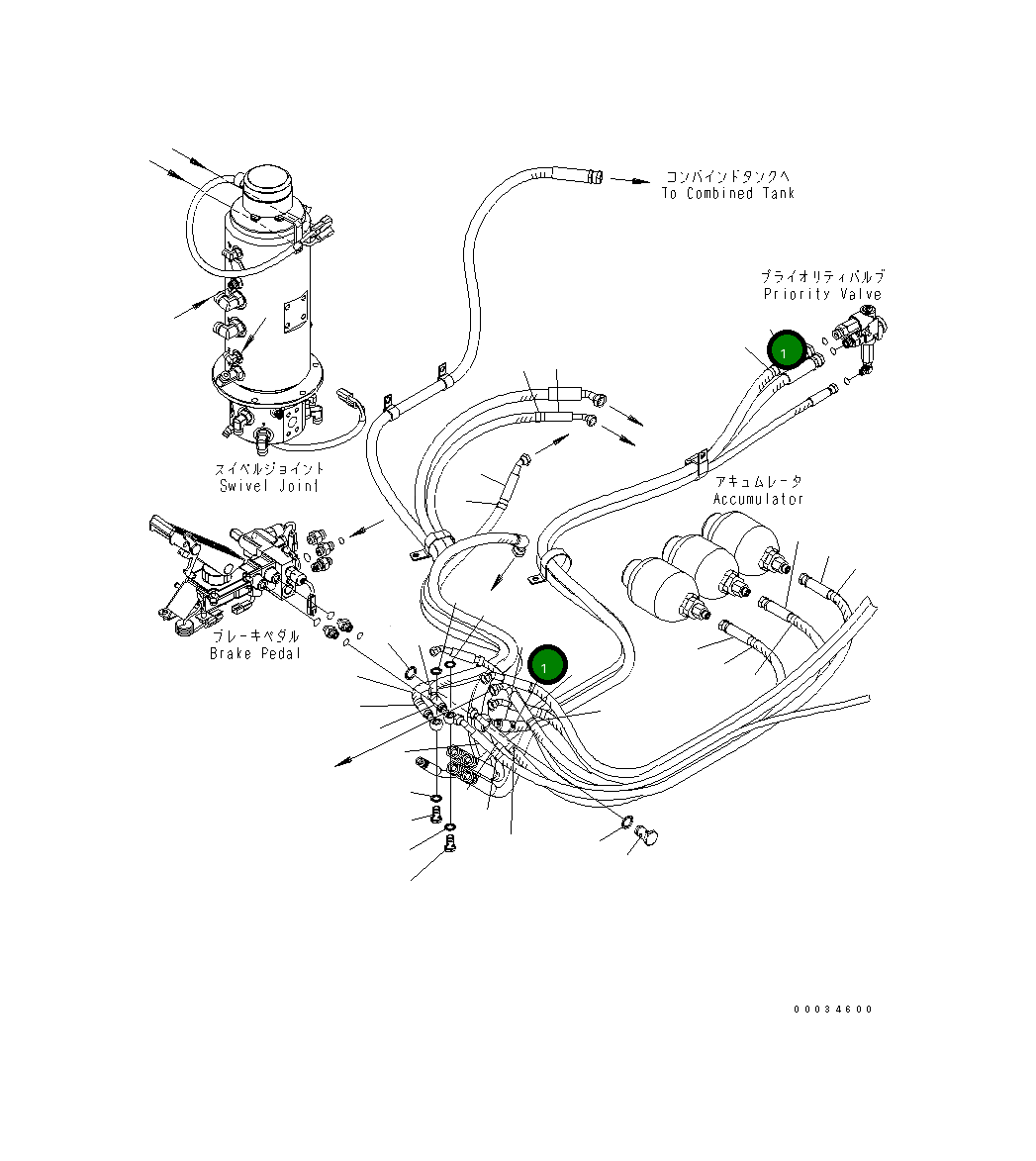 コンバインドタンクへ
To Combined Tank

プライオリティバルブ
Priority Valve

1

スイベルジョイント
Swivel Joint

アキュムレータ
Accumulator

ブレーキペダル
Brake Pedal

1

00034600