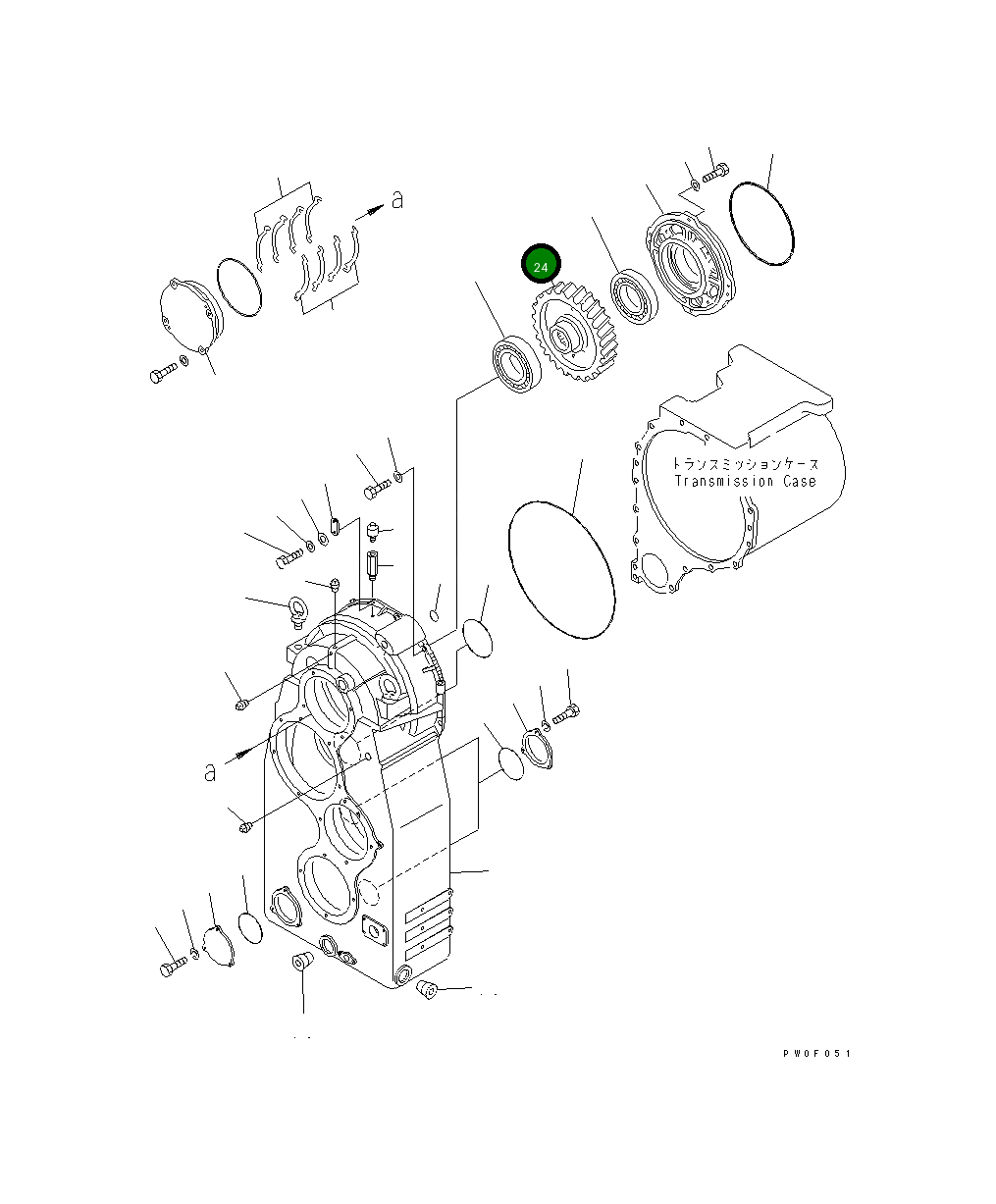 a

24

トランスミッションケース
Transmission Case

a

PW0F051