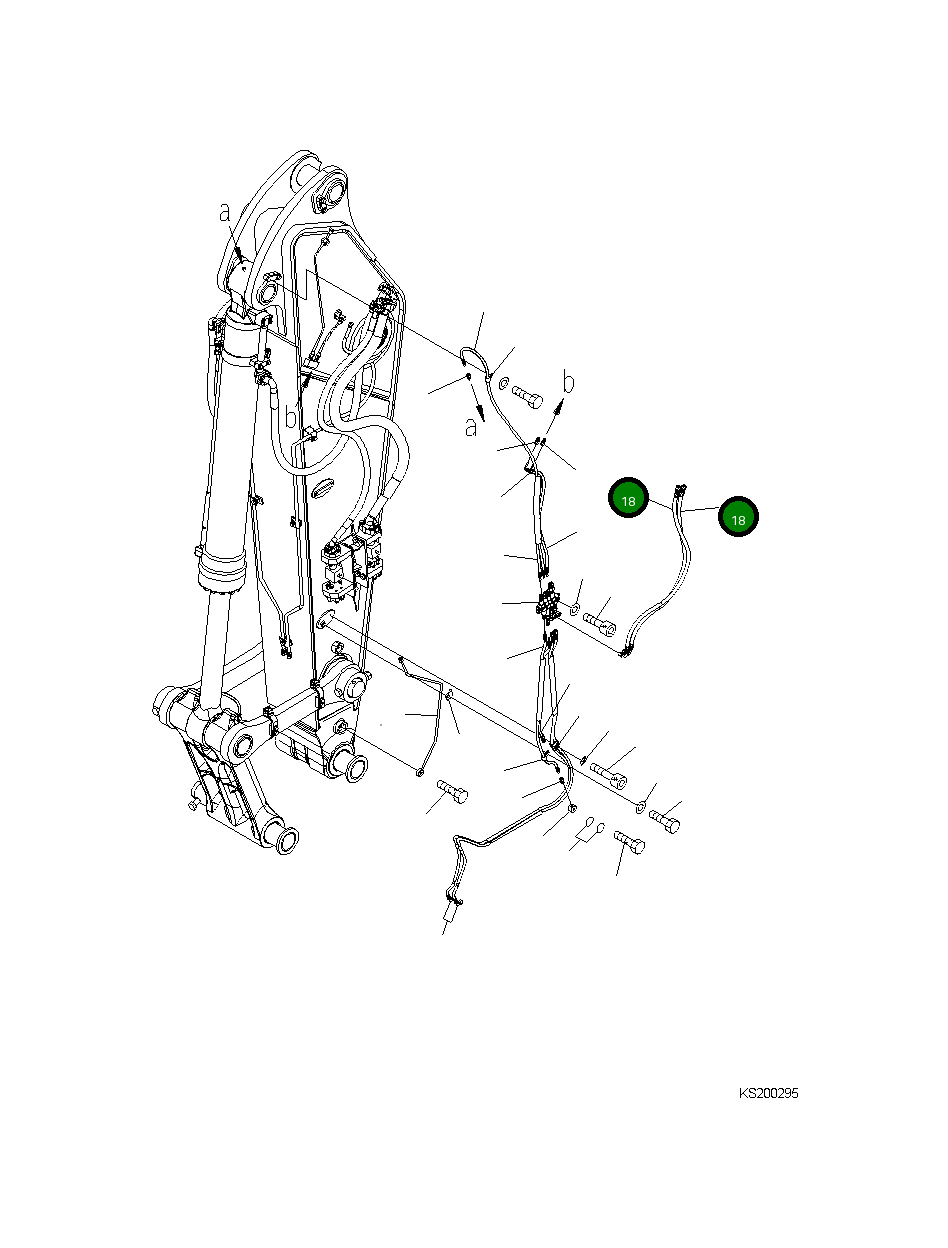 a
b
a
b
18
18
KS200295