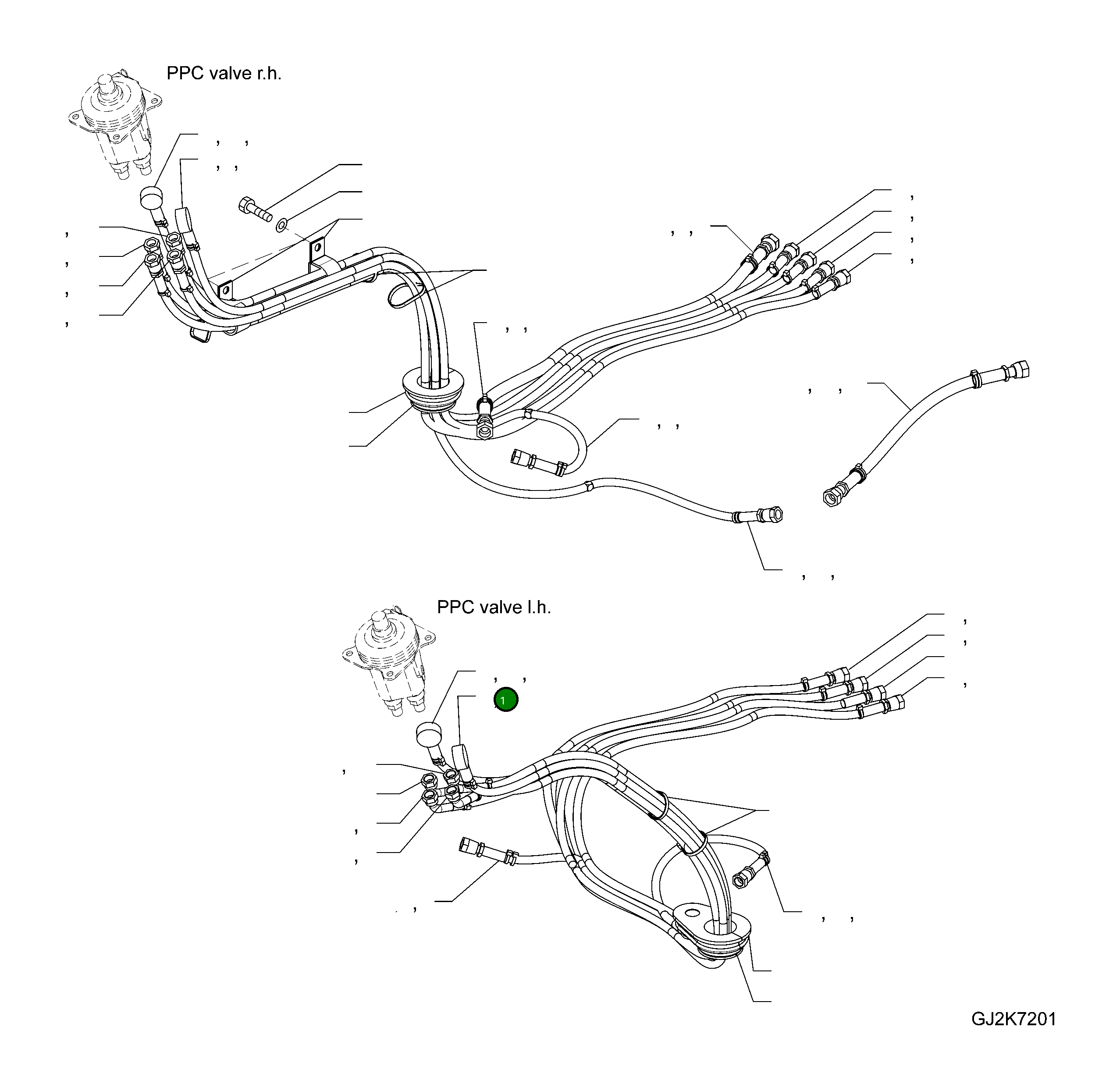 PPC valve r.h.

PPC valve l.h.

1

GJ2K7201