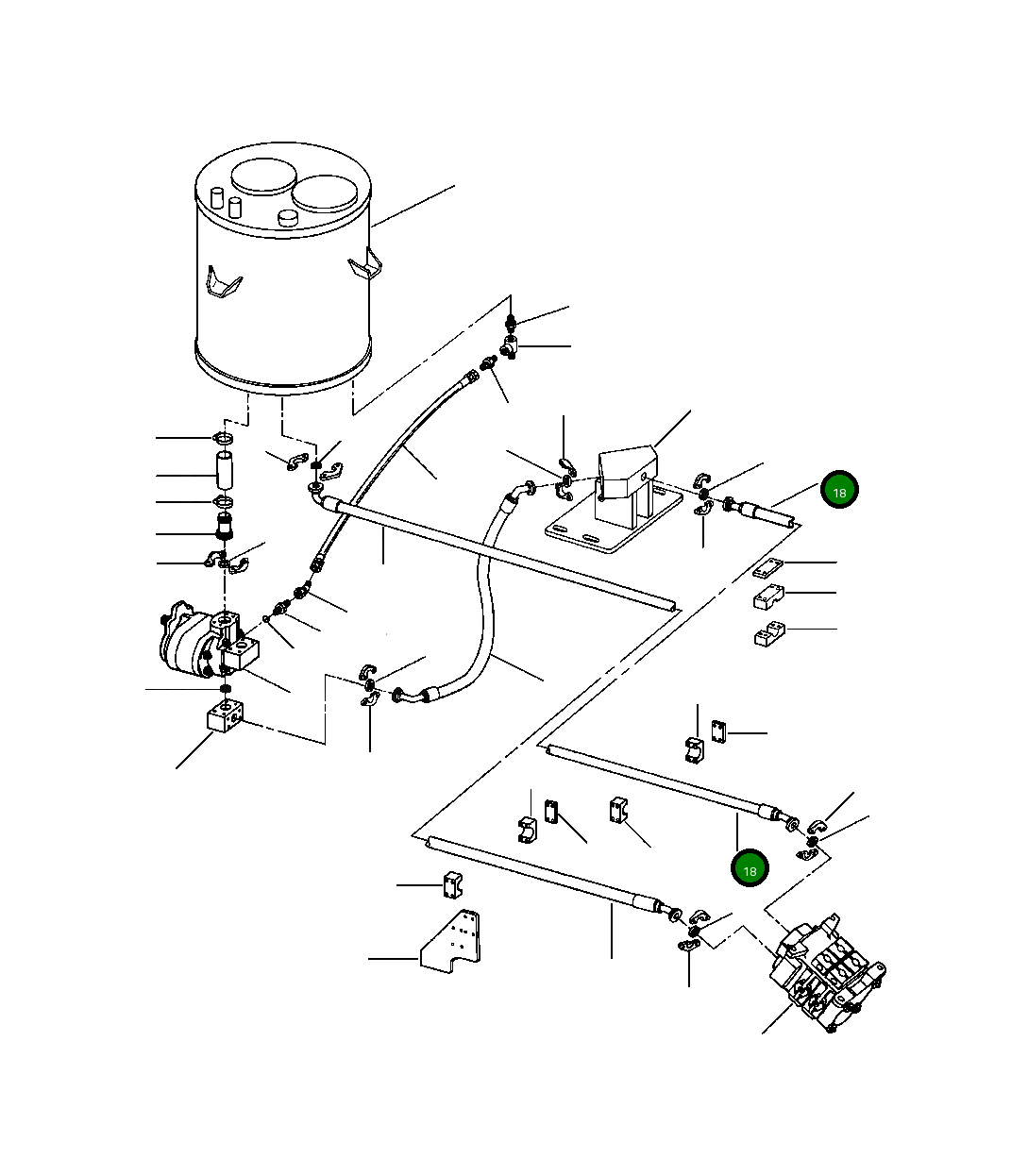 18

18