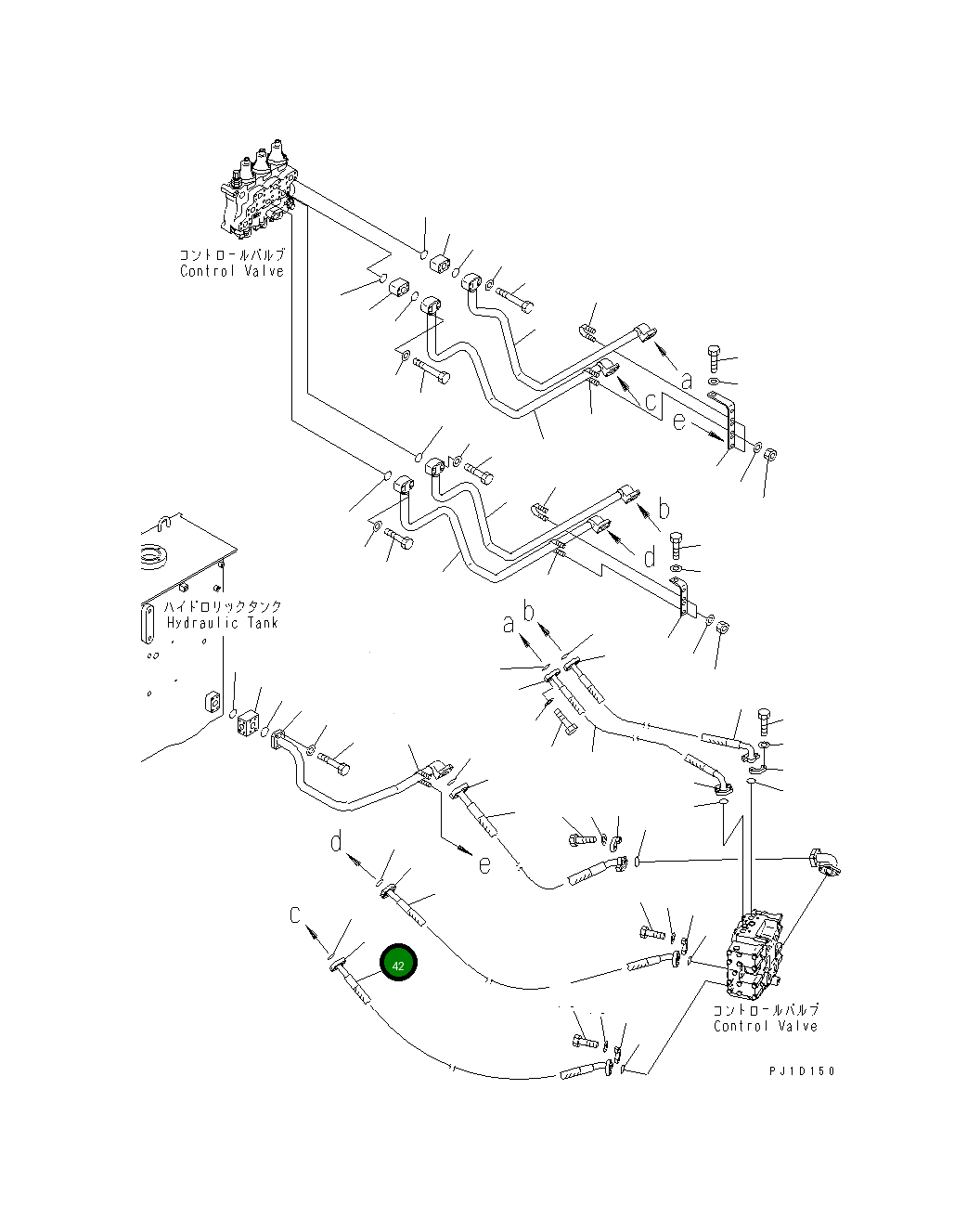 コントロールバルブ
Control Valve

a
c
e
b
d

ハイドロリックタンク
Hydraulic Tank

a b

d
e
c

42

コントロールバルブ
Control Valve

PJ1D150