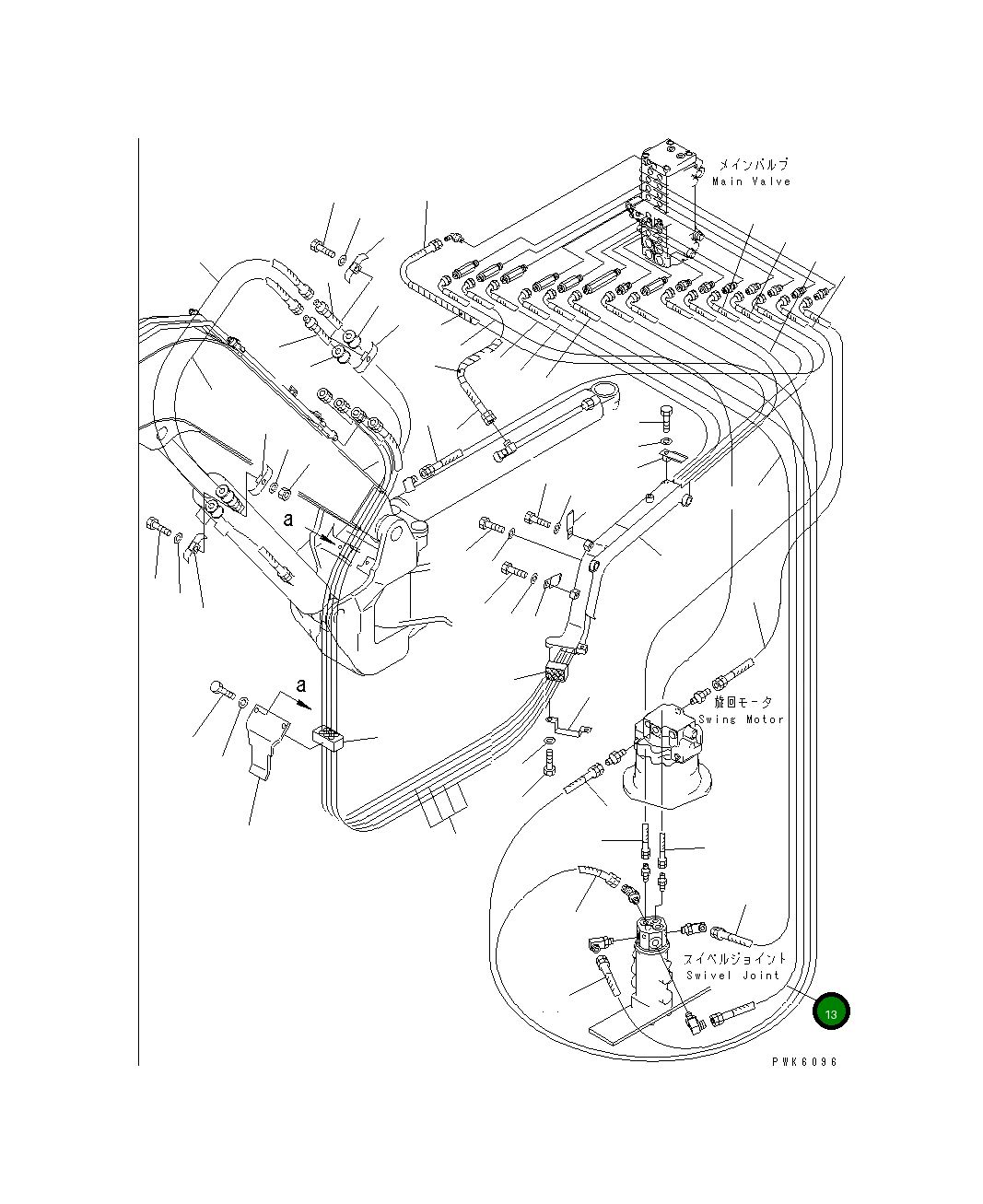 メインバルブ
Main Valve

a

a

旋回モータ
Swing Motor

スイベルジョイント
Swivel Joint

13

PWK6096