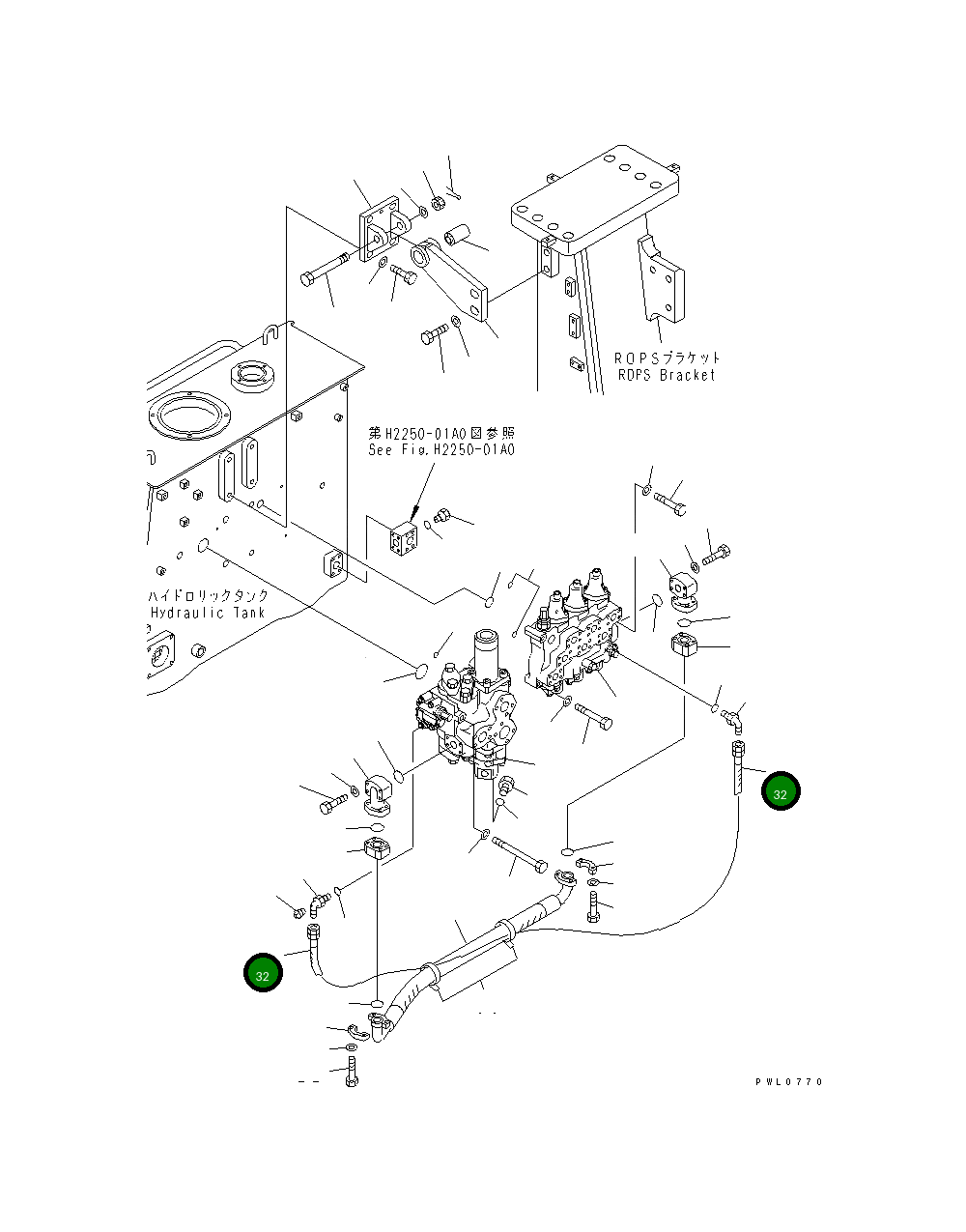 ROPSブラケット
ROPS Bracket

第H2250-01A0図参照
See Fig.H2250-01A0

ハイドロリックタンク
Hydraulic Tank

32

32

PWL0770