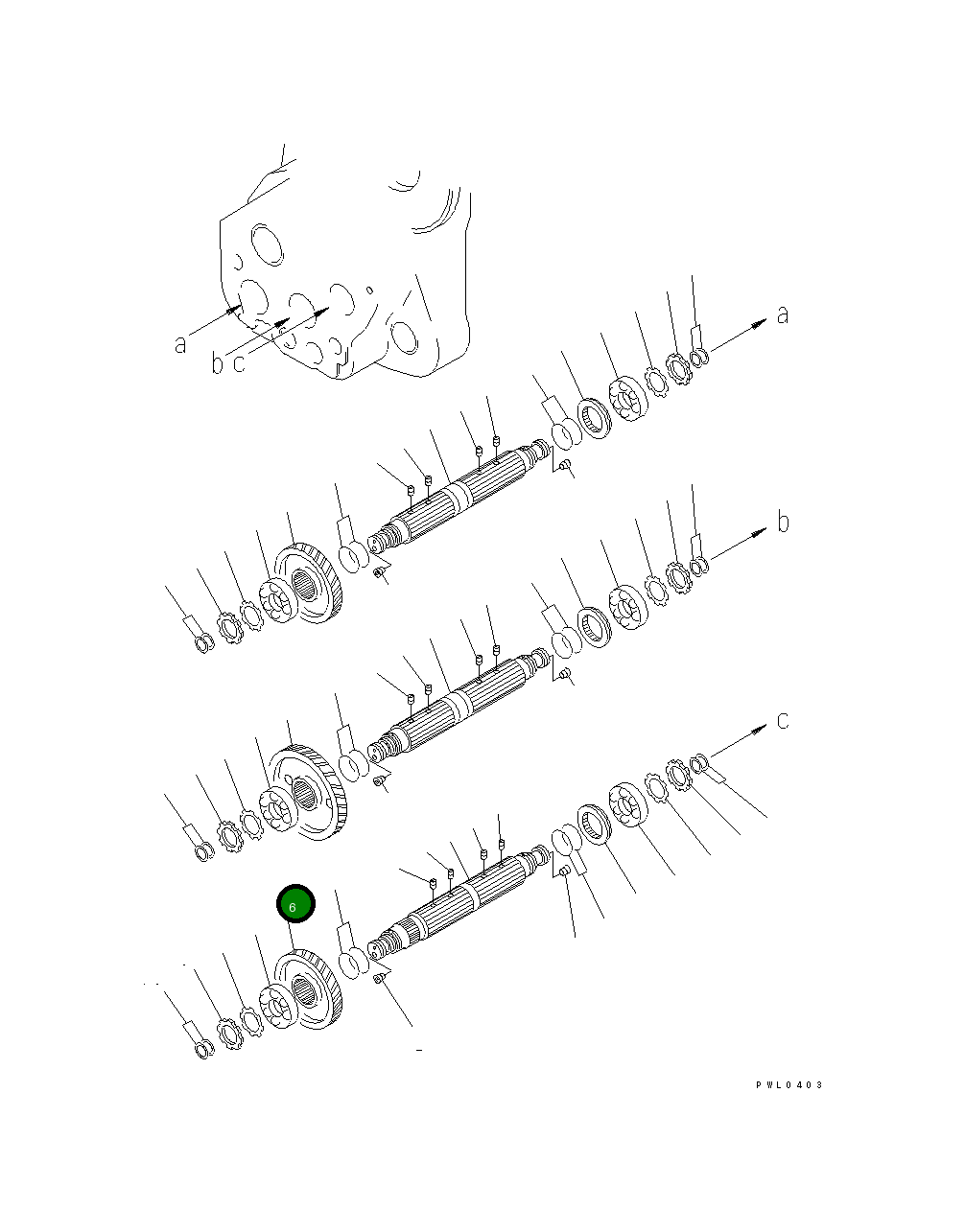 a
b
c
a
b
c
6
PWL0403