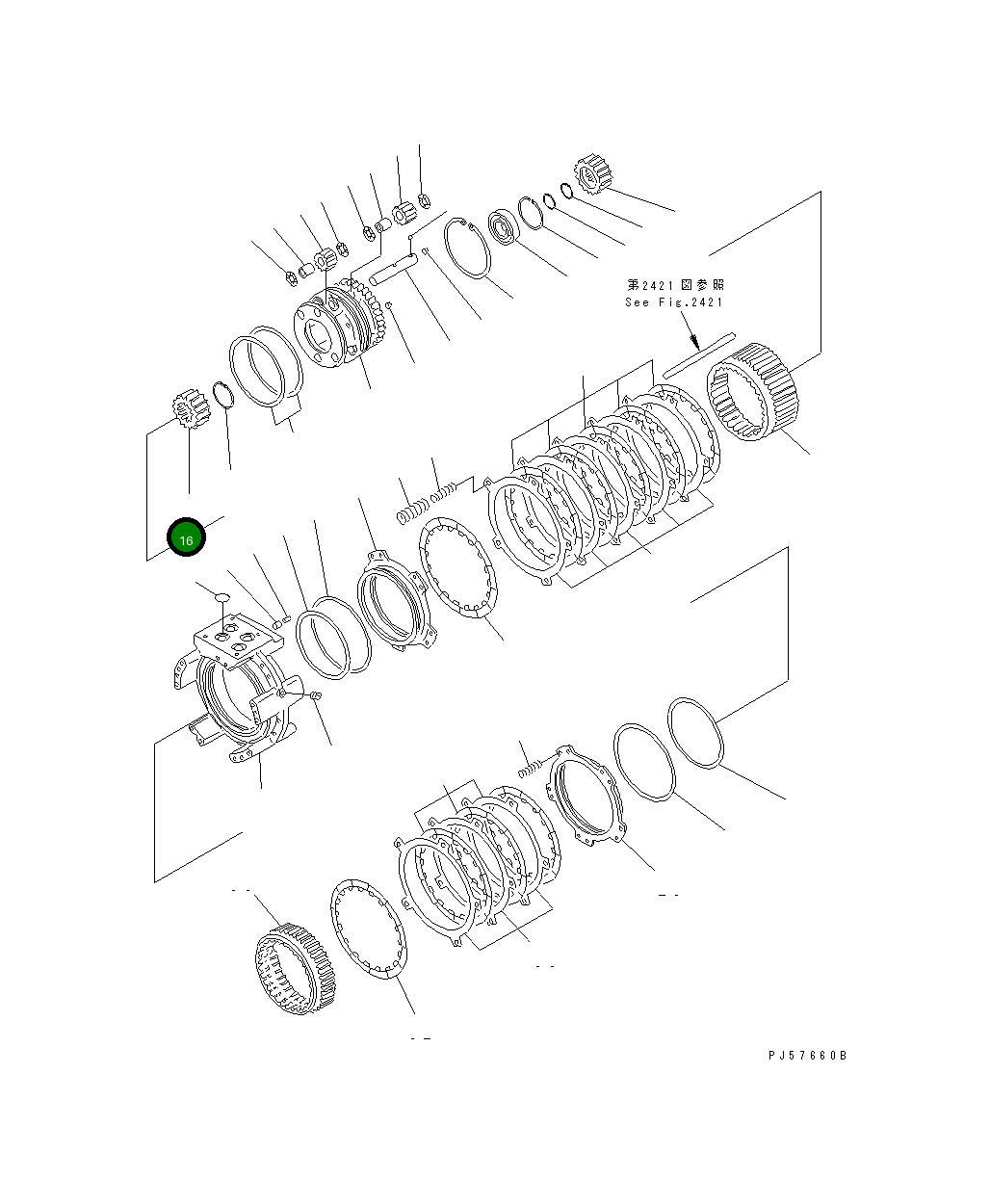 第2421図参照
See Fig.2421

16

PJ57660B