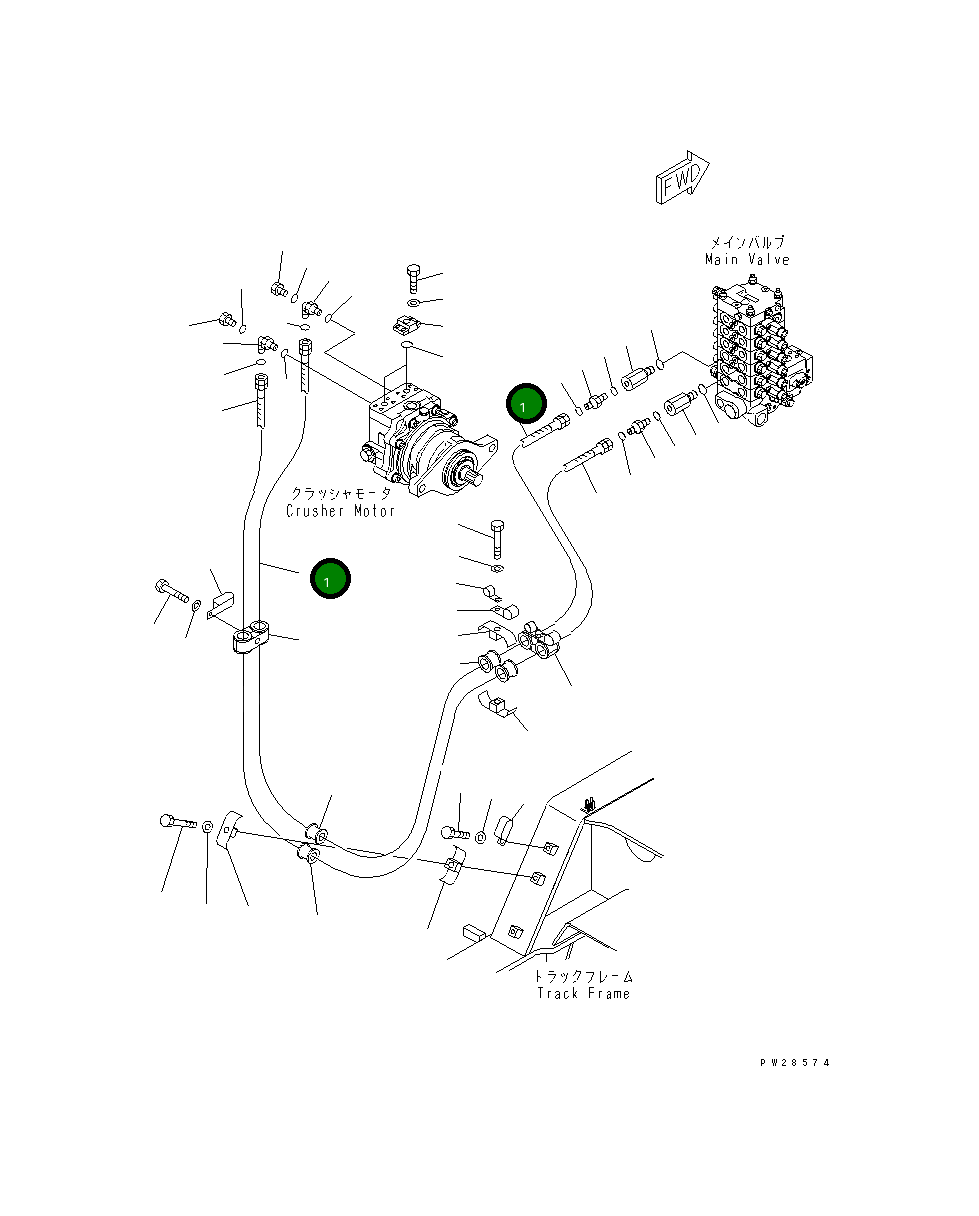 FWD

メインバルブ
Main Valve

1

クラッシャモータ
Crusher Motor

1

トラックフレーム
Track Frame

PW28574